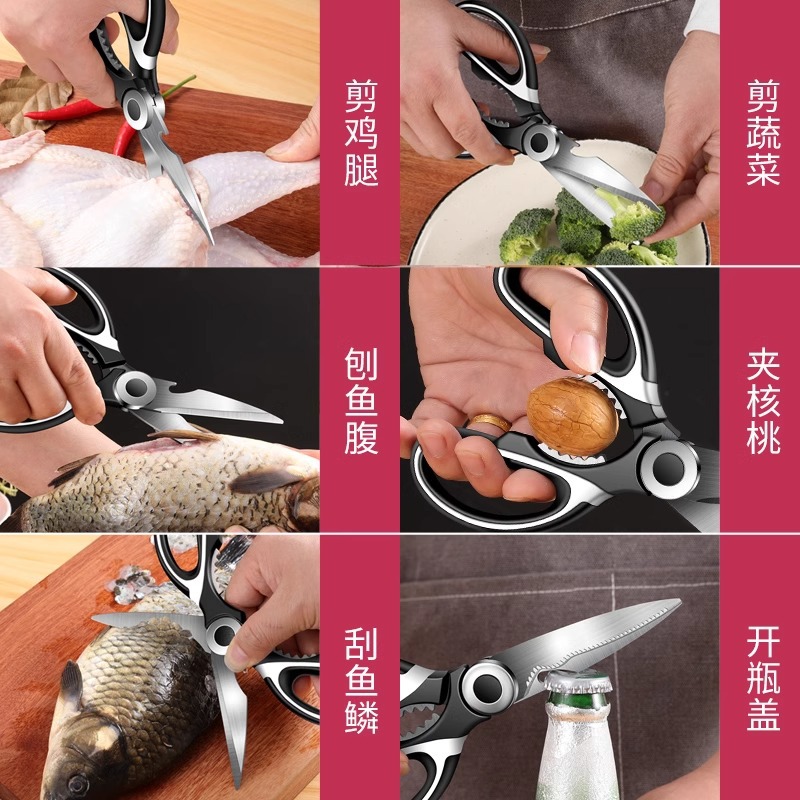 剪鸡腿

剪蔬菜

刨鱼腹

夹核桃

刮鱼鳞

开瓶盖