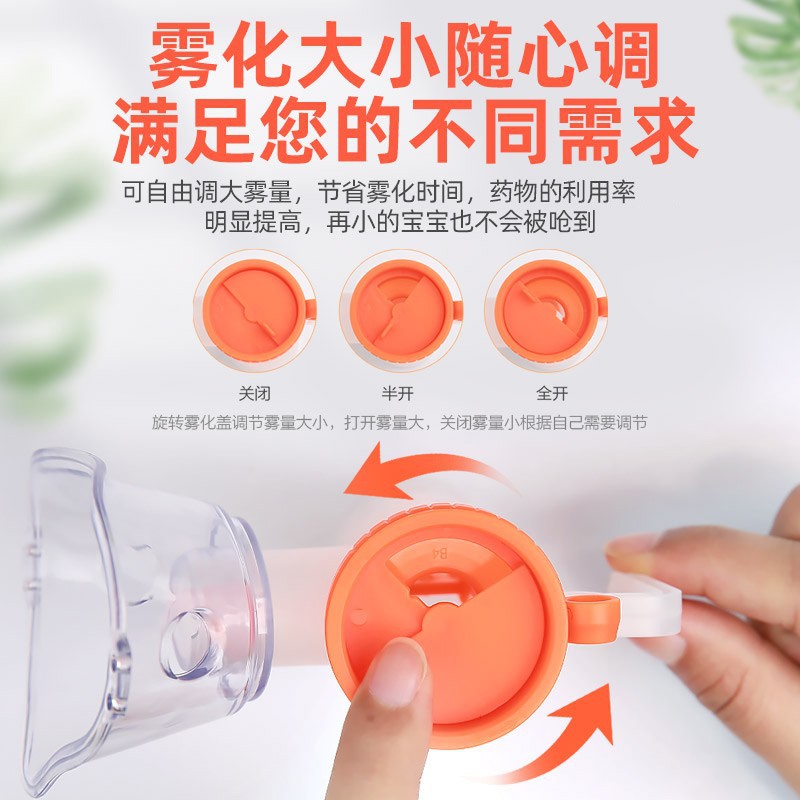 雾化大小随心调
满足您的不同需求

可自由调大雾量，节省雾化时间，药物的利用率明显提高，再小的宝宝也不会被呛到

关闭

半开

全开

旋转雾化盖调节雾量大小，打开雾量大，关闭雾量小根据自己需要调节

B4