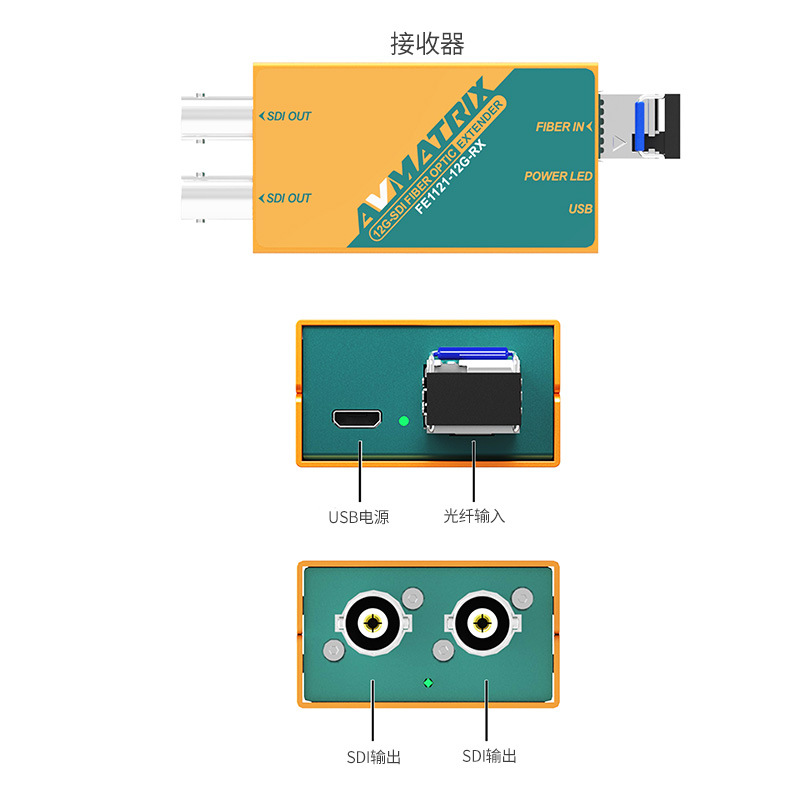 接收器

SDI OUT

SDI OUT

AVMATRIX

12G-SDI FIBER OPTIC EXTENDER

FE1121-12G-RX

FIBER IN

POWER LED

USB

USB电源

光纤输入

SDI输出

SDI输出