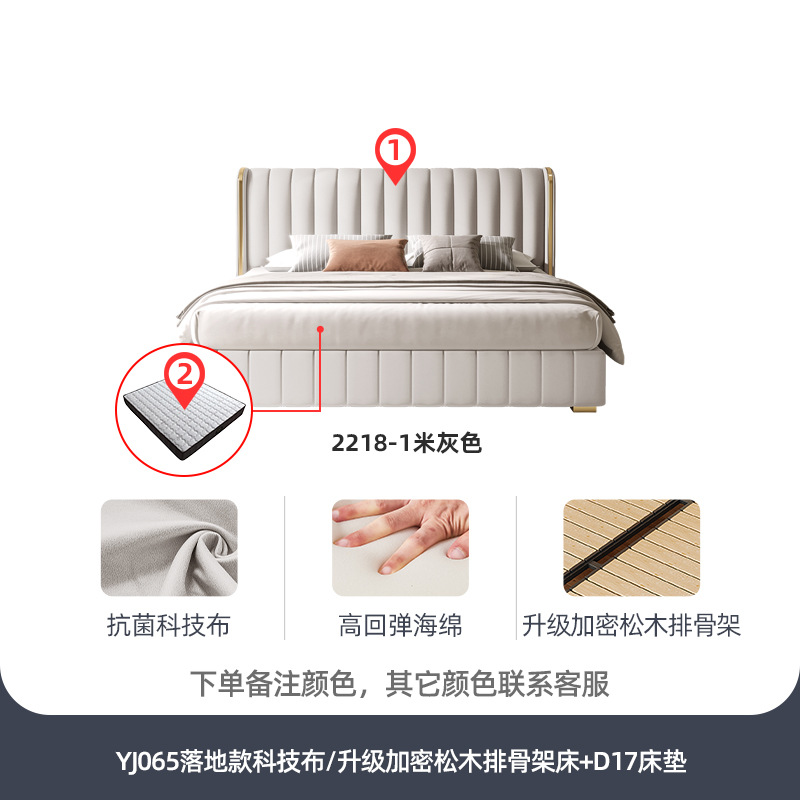 1

2

2218-1米灰色

抗菌科技布

高回弹海绵

升级加密松木排骨架

下单备注颜色，其它颜色联系客服

YJ065落地款科技布/升级加密松木排骨架床+D17床垫