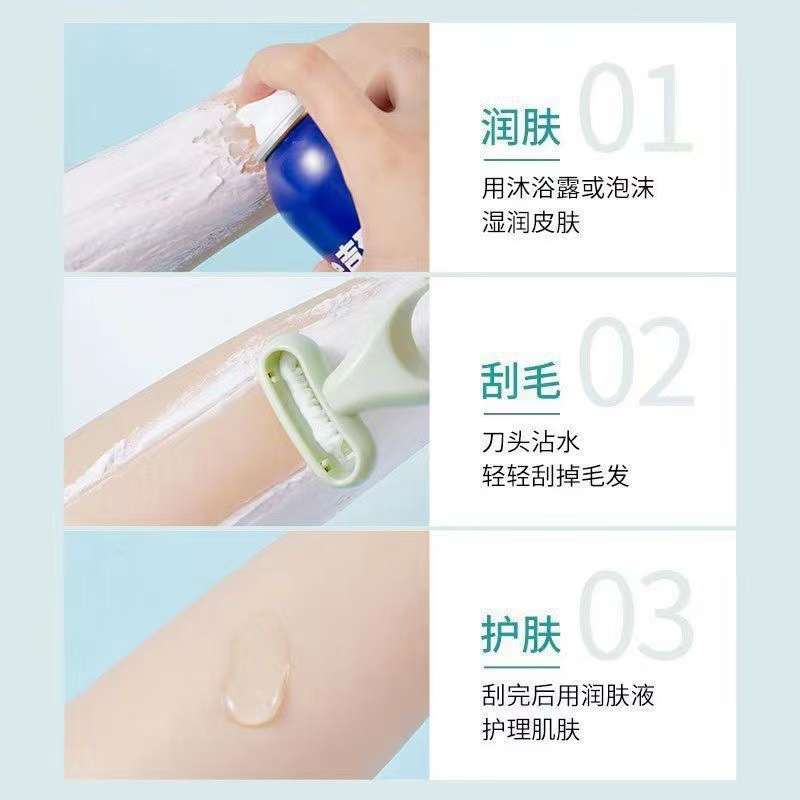 润肤 01

用沐浴露或泡沫
湿润皮肤

刮毛 02

刀头沾水
轻轻刮掉毛发

护肤 03

刮完后用润肤液
护理肌肤