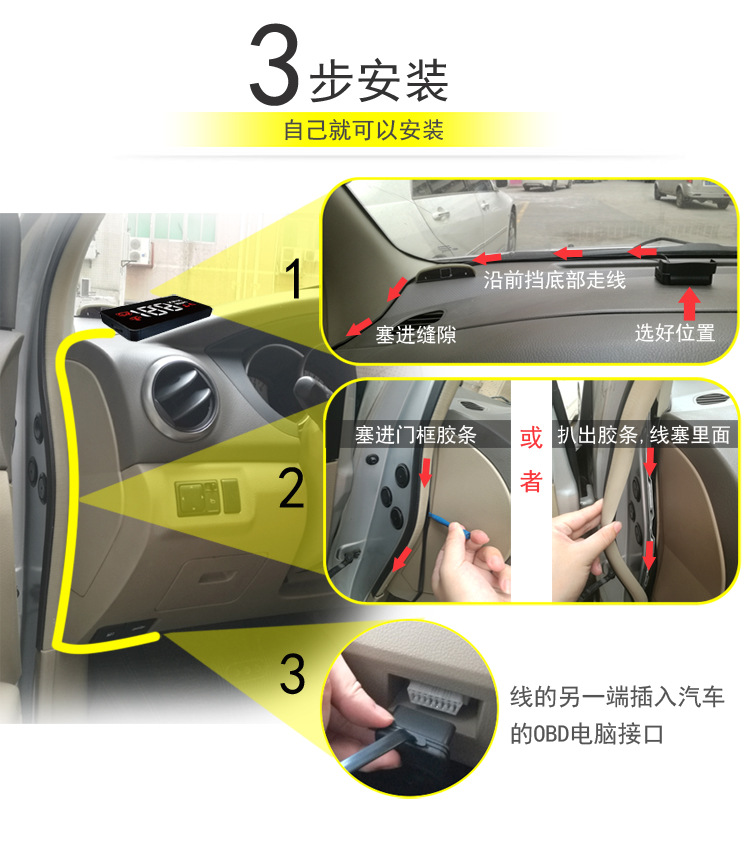 3步安装

自己就可以安装

1

沿前挡底部走线

塞进缝隙

选好位置

2

塞进门框胶条

或者

扒出胶条,线塞里面

3

线的另一端插入汽车的OBD电脑接口