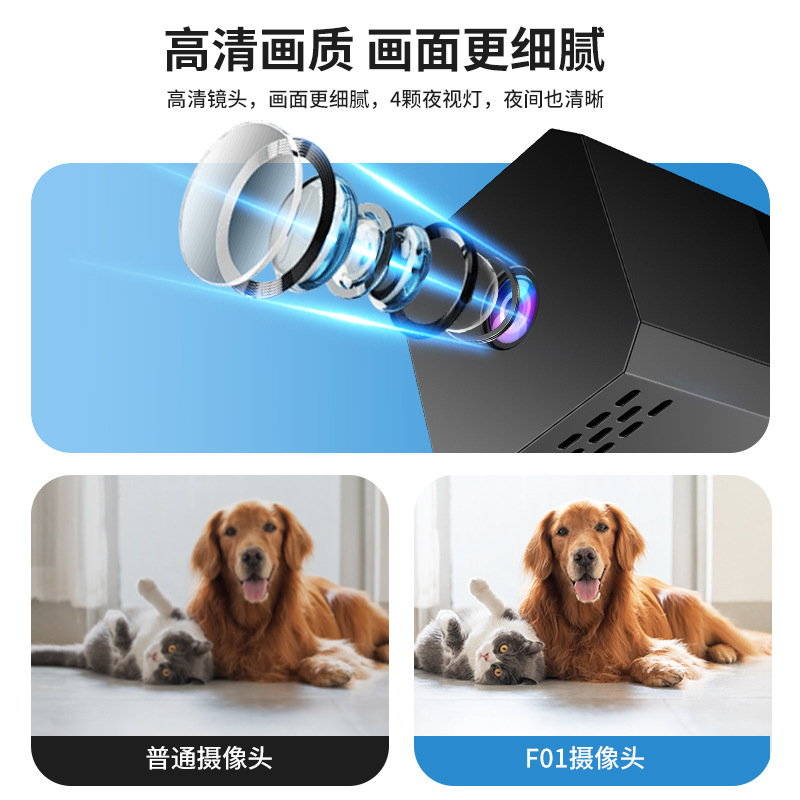 高清画质 画面更细腻

高清镜头，画面更细腻，4颗夜视灯，夜间也清晰

普通摄像头

F01摄像头