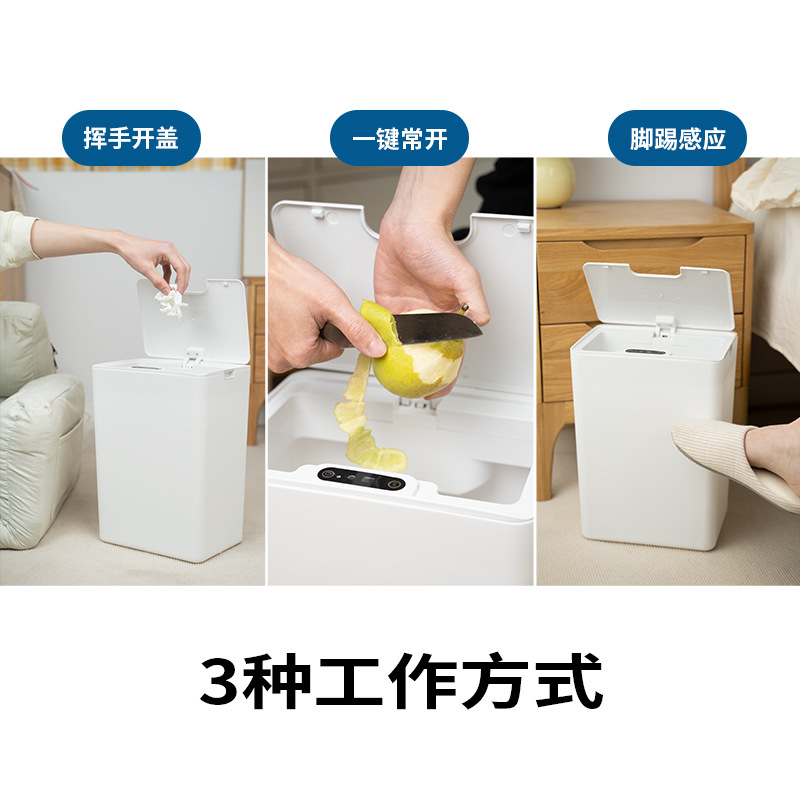 挥手开盖

一键常开

脚踢感应

3种工作方式