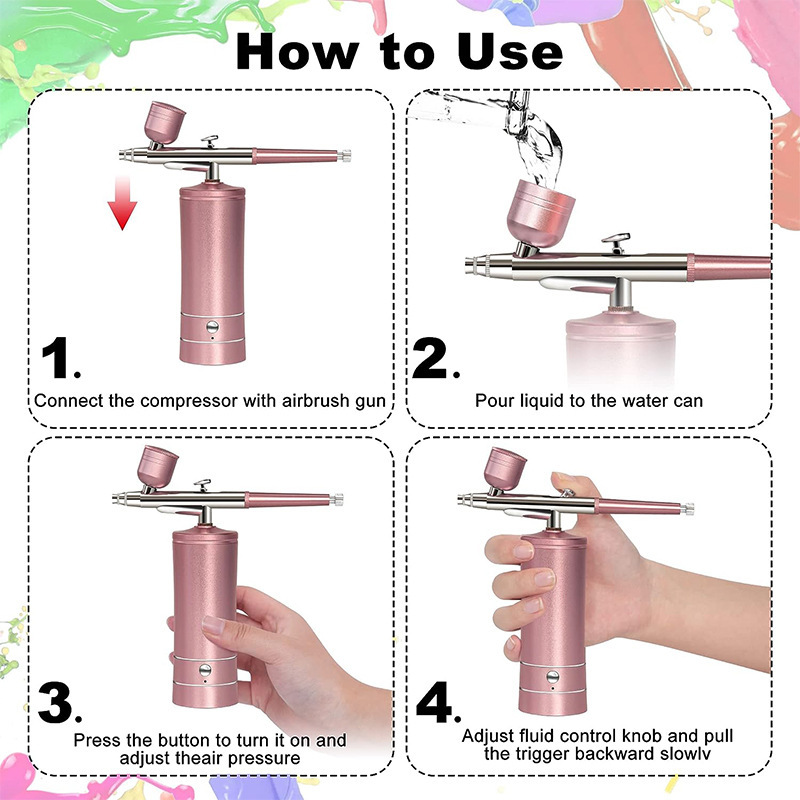 How to Use

1.

Connect the compressor with airbrush gun

2.

Pour liquid to the water can

3.

Press the button to turn it on and adjust theair pressure

4.

Adjust fluid control knob and pull the trigger backward slowlv