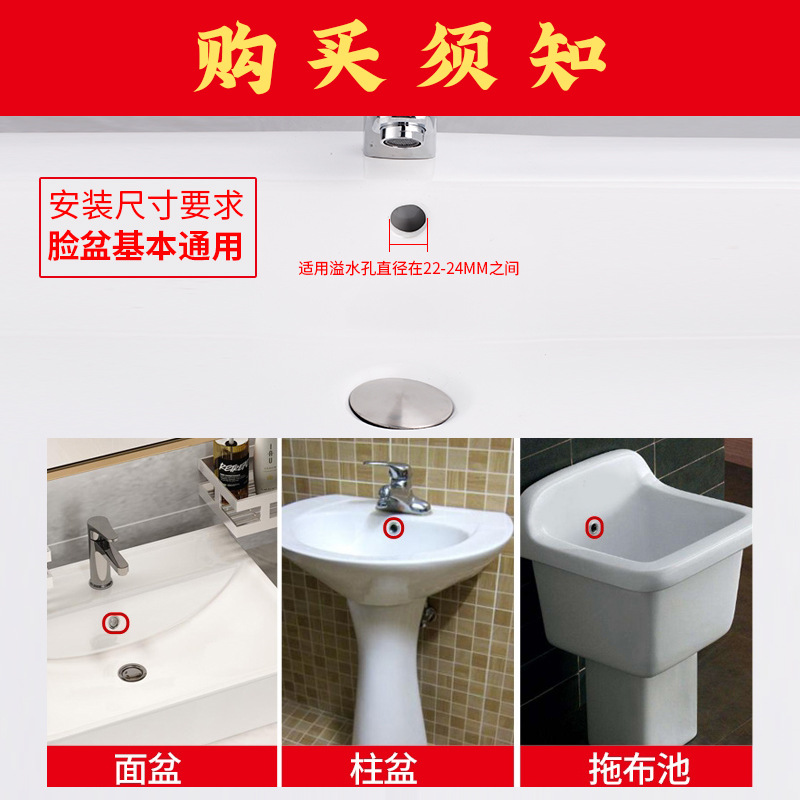 购买须知

安装尺寸要求
脸盆基本通用

适用溢水孔直径在22-24MM之间

面盆

柱盆

拖布池