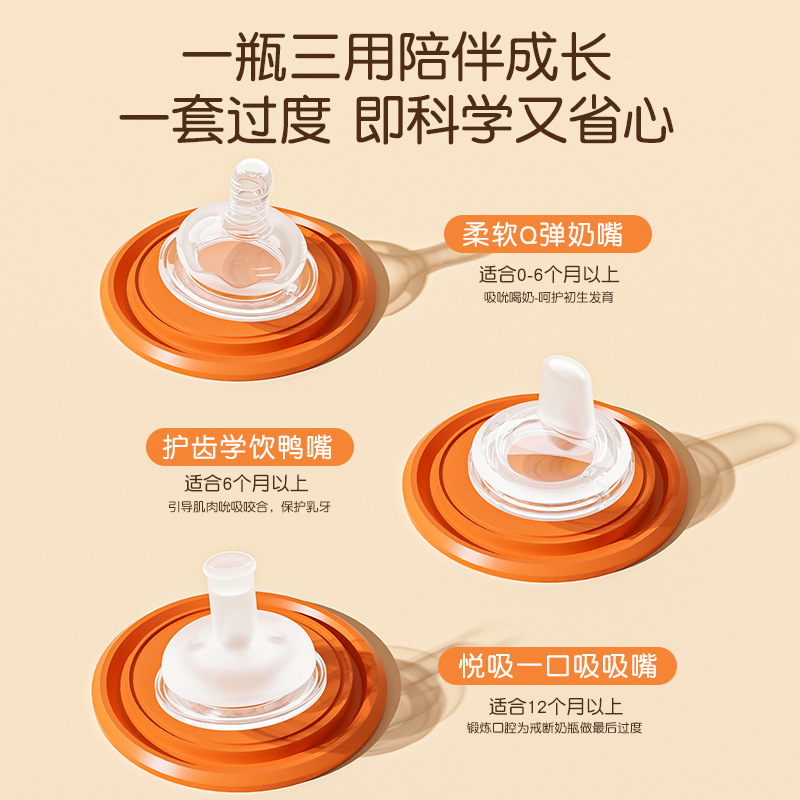 一瓶三用陪伴成长
一套过度 即科学又省心

柔软Q弹奶嘴
适合0-6个月以上
吸吮喝奶-呵护初生发育

护齿学饮鸭嘴
适合6个月以上
引导肌肉吮吸咬合，保护乳牙

悦吸一口吸吸嘴
适合12个月以上
锻炼口腔为戒断奶瓶做最后过度