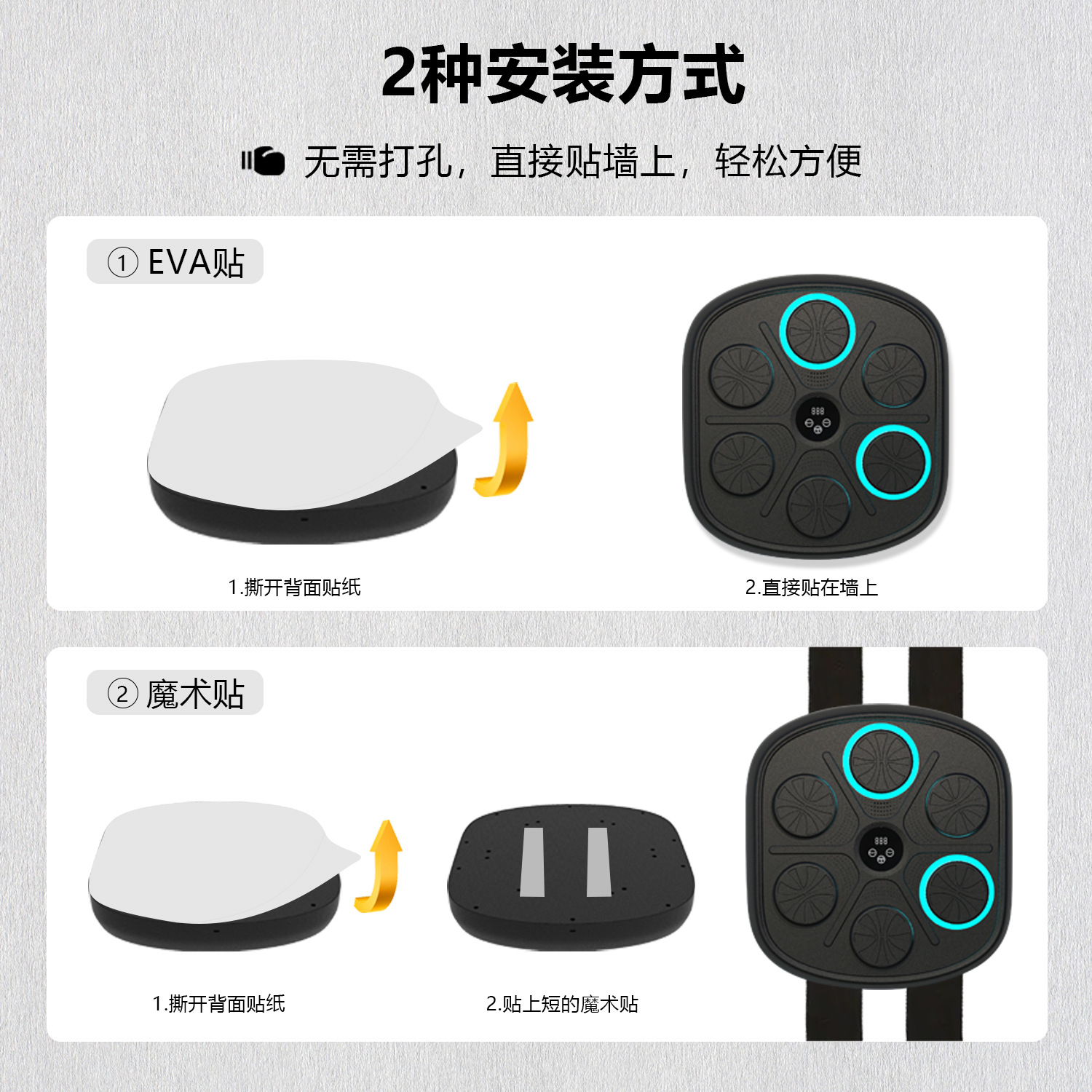 2种安装方式

无需打孔，直接贴墙上，轻松方便

① EVA贴

1.撕开背面贴纸

2.直接贴在墙上

② 魔术贴

1.撕开背面贴纸

2.贴上短的魔术贴