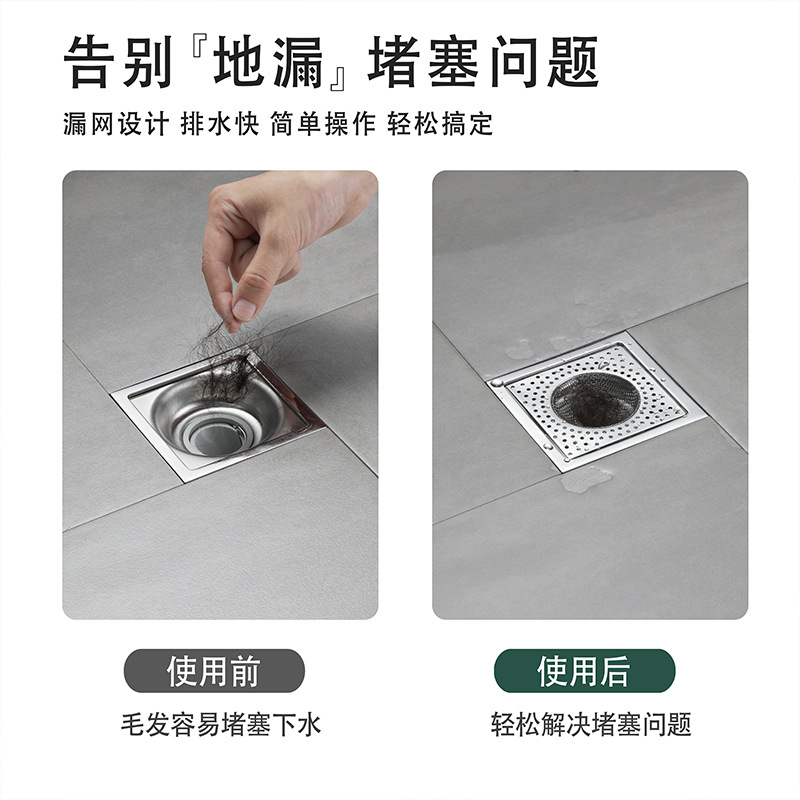 告别『地漏』堵塞问题

漏网设计 排水快 简单操作 轻松搞定

使用前

毛发容易堵塞下水

使用后

轻松解决堵塞问题