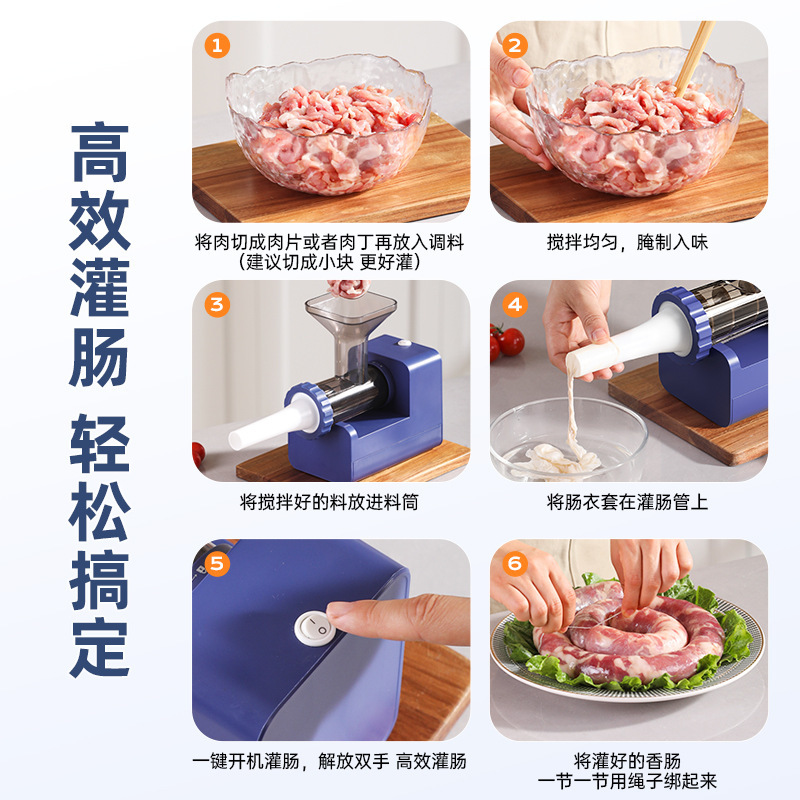 高效灌肠 轻松搞定

1
将肉切成肉片或者肉丁再放入调料
（建议切成小块 更好灌）

2
搅拌均匀，腌制入味

3
将搅拌好的料放进料筒

4
将肠衣套在灌肠管上

5
一键开机灌肠，解放双手 高效灌肠

6
将灌好的香肠
一节一节用绳子绑起来