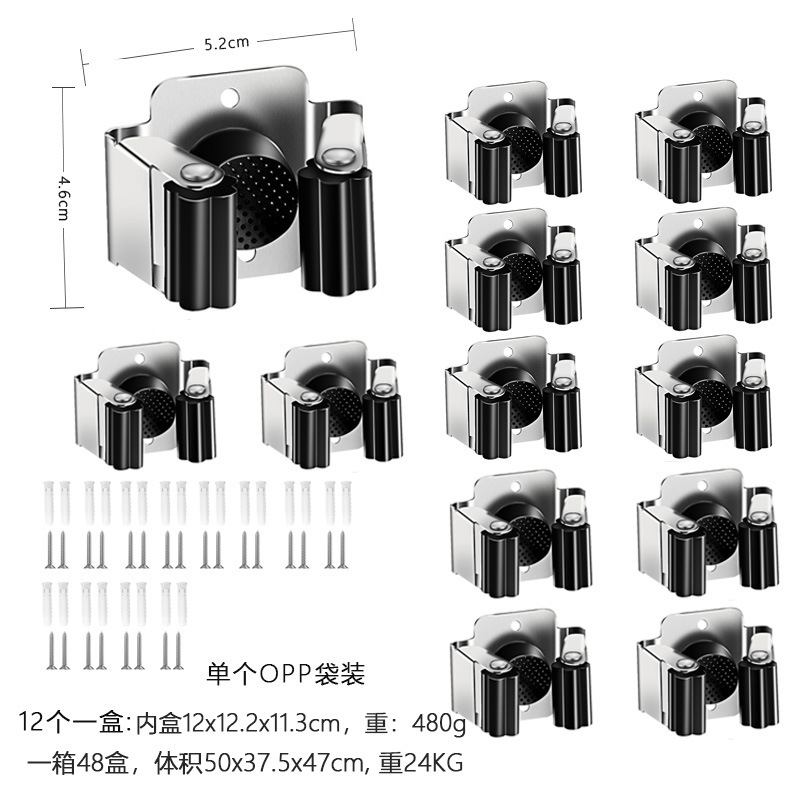 5.2cm

4.6cm

单个OPP袋装

12个一盒:内盒12x12.2x11.3cm，重：480g

一箱48盒，体积50x37.5x47cm, 重24KG