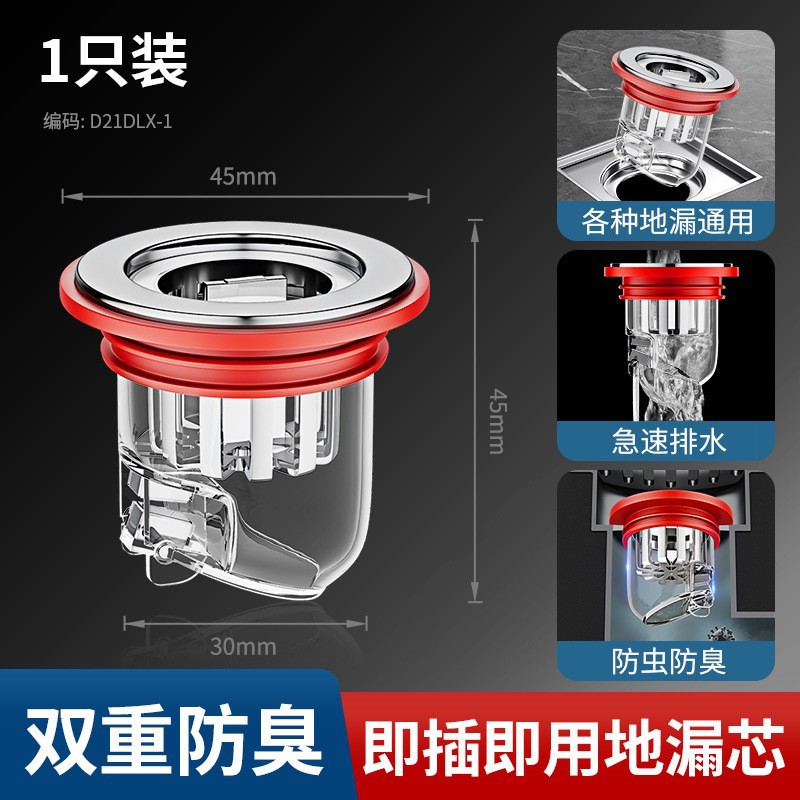 1只装

编码: D21DLX-1

45mm

45mm

30mm

各种地漏通用

急速排水

防虫防臭

双重防臭

即插即用地漏芯