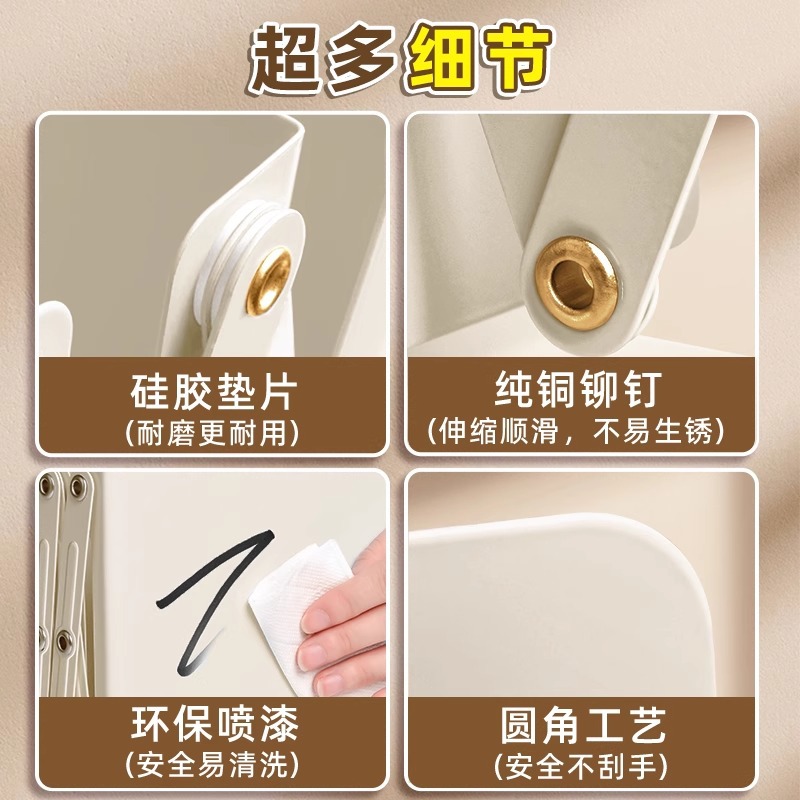 超多细节

硅胶垫片
（耐磨更耐用）

纯铜铆钉
（伸缩顺滑，不易生锈）

环保喷漆
（安全易清洗）

圆角工艺
（安全不刮手）