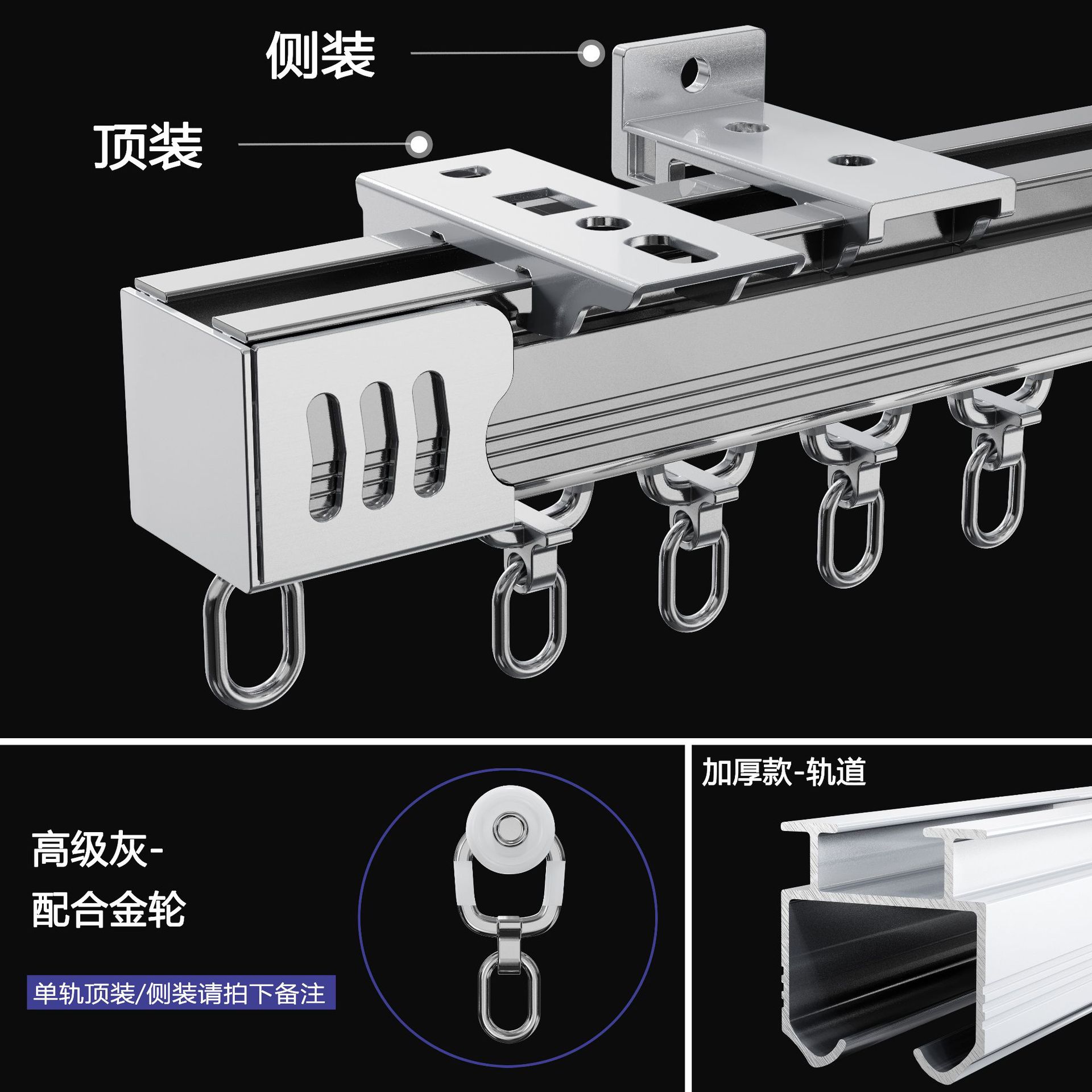 侧装

顶装

高级灰-
配合金轮

单轨顶装/侧装请拍下备注

加厚款-轨道