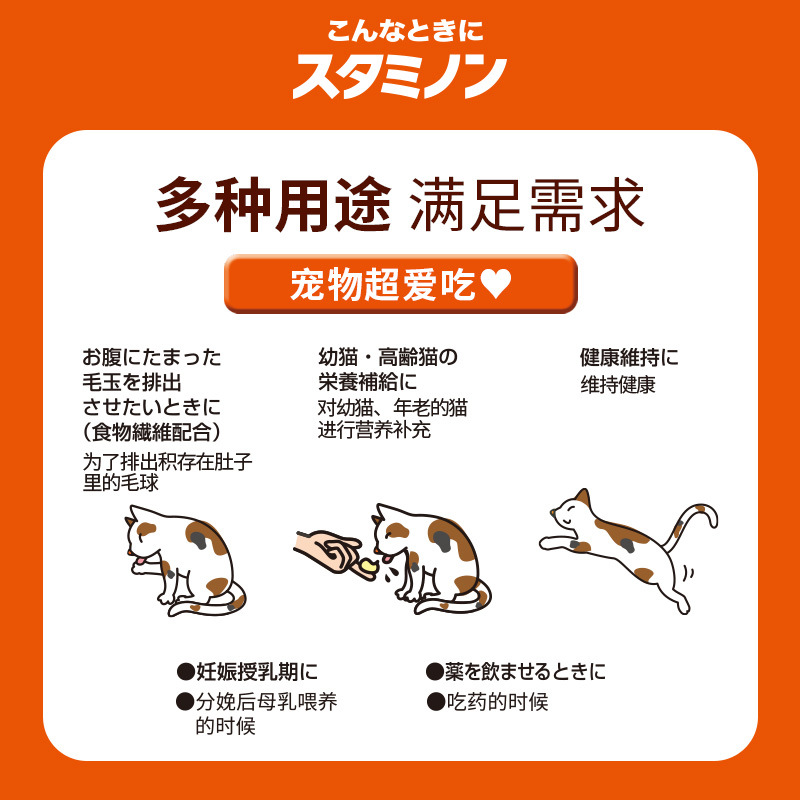 こんなときに
スタミノン

多种用途 满足需求

宠物超爱吃♥

お腹にたまった毛玉を排出させたいときに（食物繊維配合）
为了排出积存在肚子里的毛球

幼猫・高齢猫の栄養補給に
对幼猫、年老的猫进行营养补充

健康維持に
维持健康

●妊娠授乳期に
●分娩后母乳喂养的时候

●薬を飲ませるときに
●吃药的时候