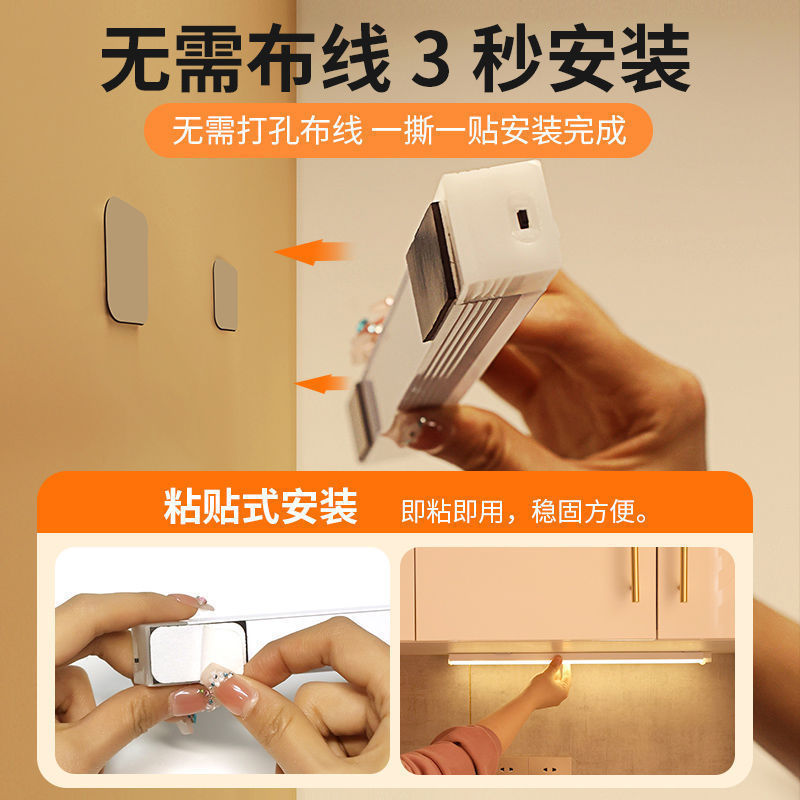 无需布线 3 秒安装

无需打孔布线 一撕一贴安装完成

粘贴式安装 即粘即用，稳固方便。