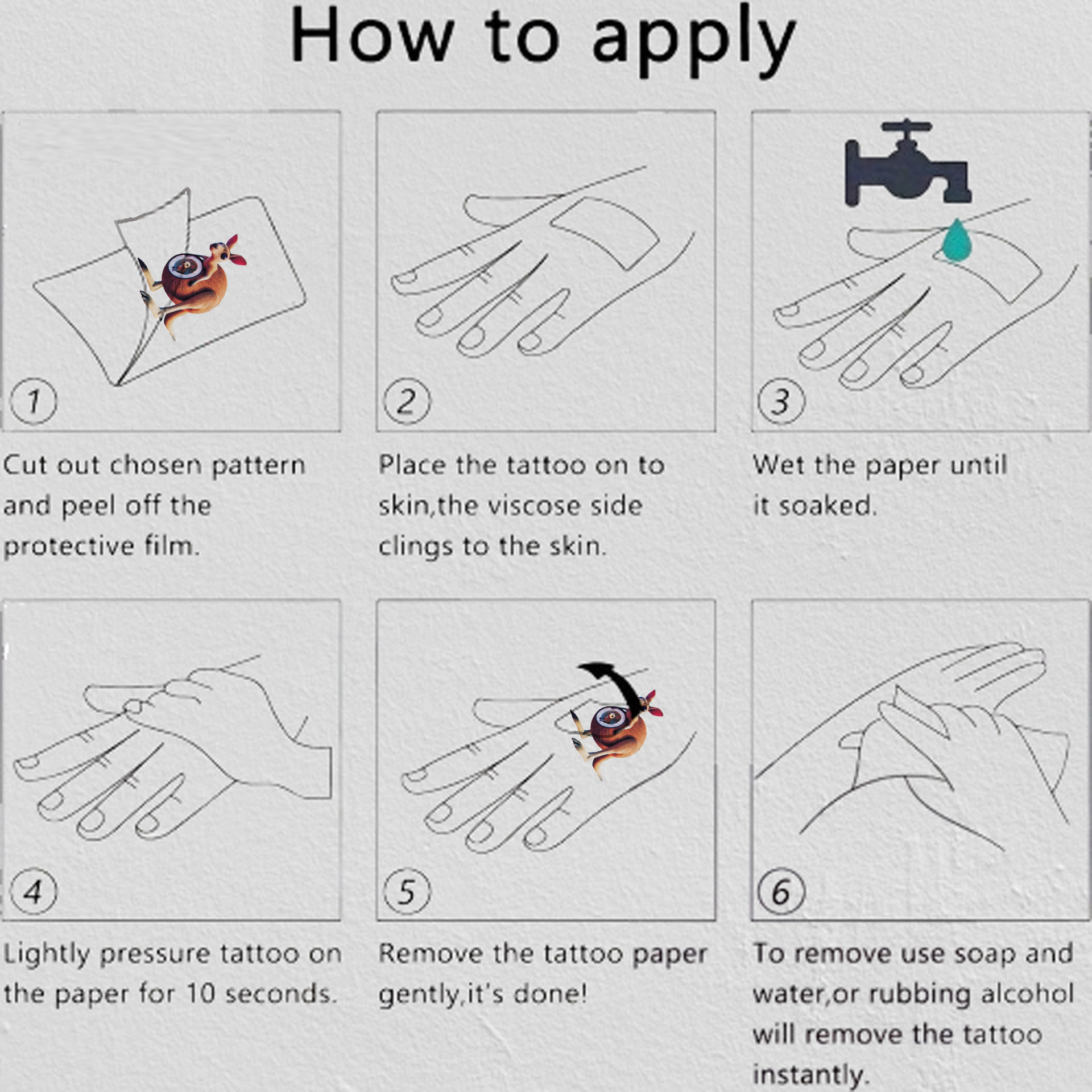 How to apply

1

Cut out chosen pattern and peel off the protective film.

2

Place the tattoo on to skin,the viscose side clings to the skin.

3

Wet the paper until it soaked.

4

Lightly pressure tattoo on the paper for 10 seconds.

5

Remove the tattoo paper gently,it's done!

6

To remove use soap and water,or rubbing alcohol will remove the tattoo instantly.