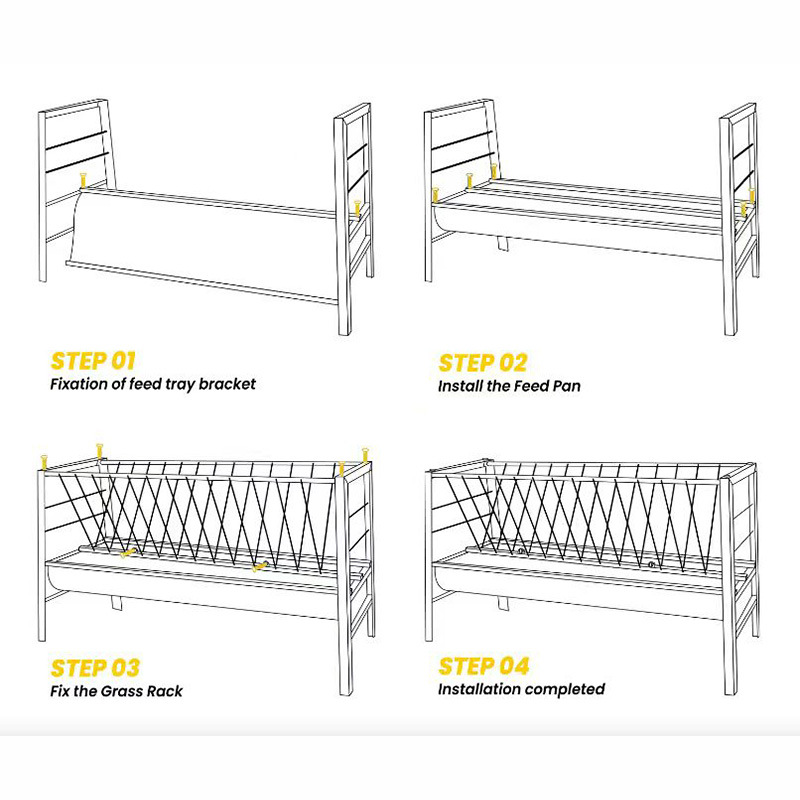 STEP 01
Fixation of feed tray bracket

STEP 02
Install the Feed Pan

STEP 03
Fix the Grass Rack

STEP 04
Installation completed