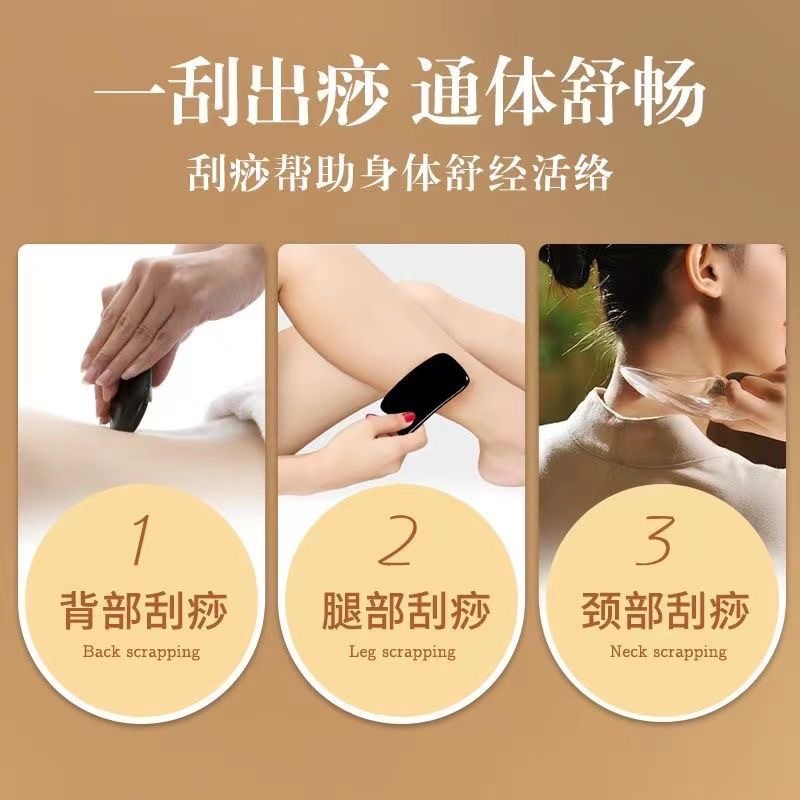 一刮出痧 通体舒畅

刮痧帮助身体舒经活络

1
背部刮痧
Back scrapping

2
腿部刮痧
Leg scrapping

3
颈部刮痧
Neck scrapping