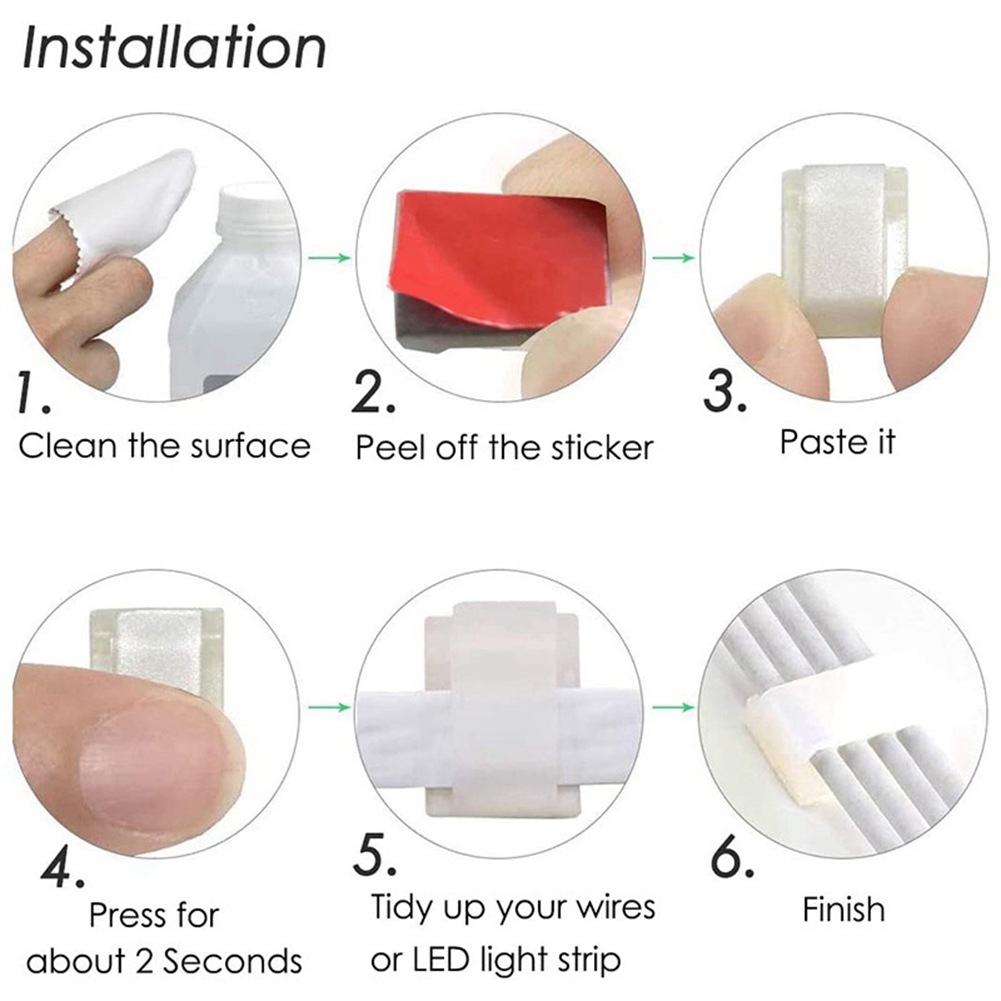 Installation

1.
Clean the surface

2.
Peel off the sticker

3.
Paste it

4.
Press for about 2 Seconds

5.
Tidy up your wires or LED light strip

6.
Finish