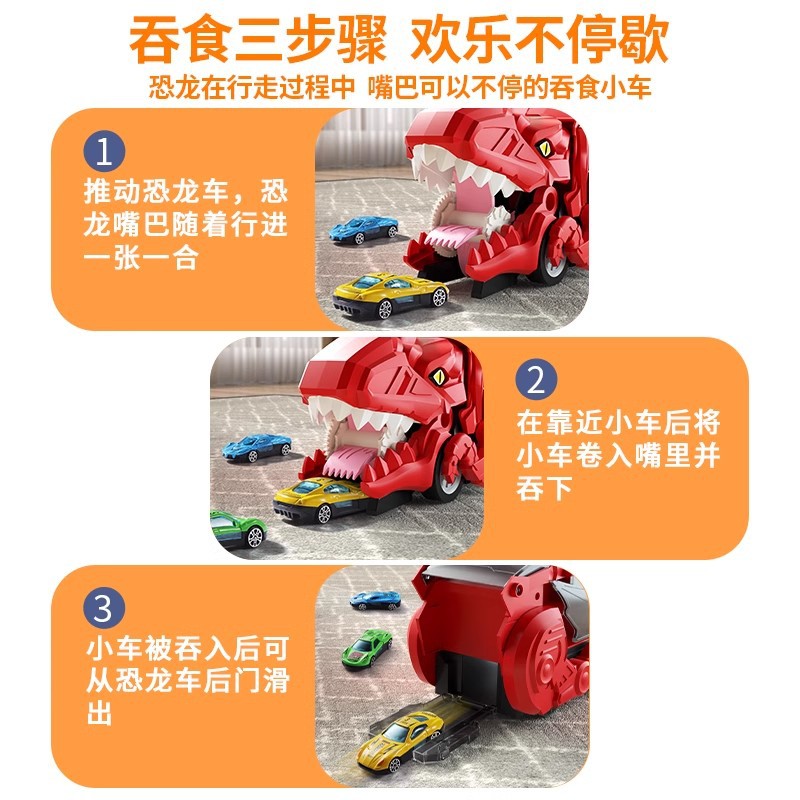 吞食三步骤 欢乐不停歇
恐龙在行走过程中 嘴巴可以不停的吞食小车

1
推动恐龙车，恐龙嘴巴随着行进一张一合

2
在靠近小车后将小车卷入嘴里并吞下

3
小车被吞入后可从恐龙车后门滑出