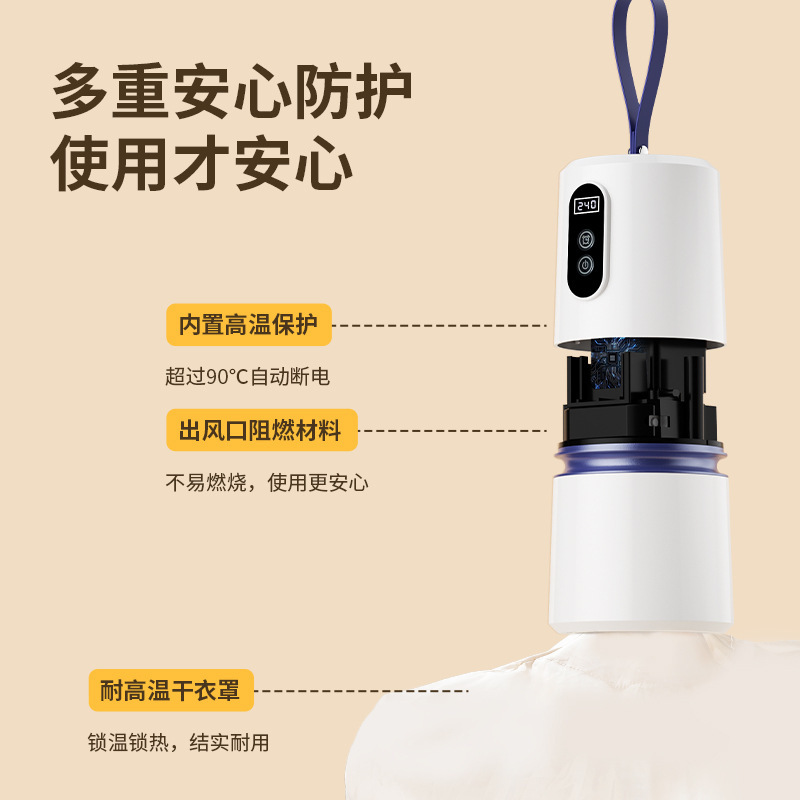 多重安心防护
使用才安心

240

内置高温保护
超过90°C自动断电

出风口阻燃材料
不易燃烧，使用更安心

耐高温干衣罩
锁温锁热，结实耐用