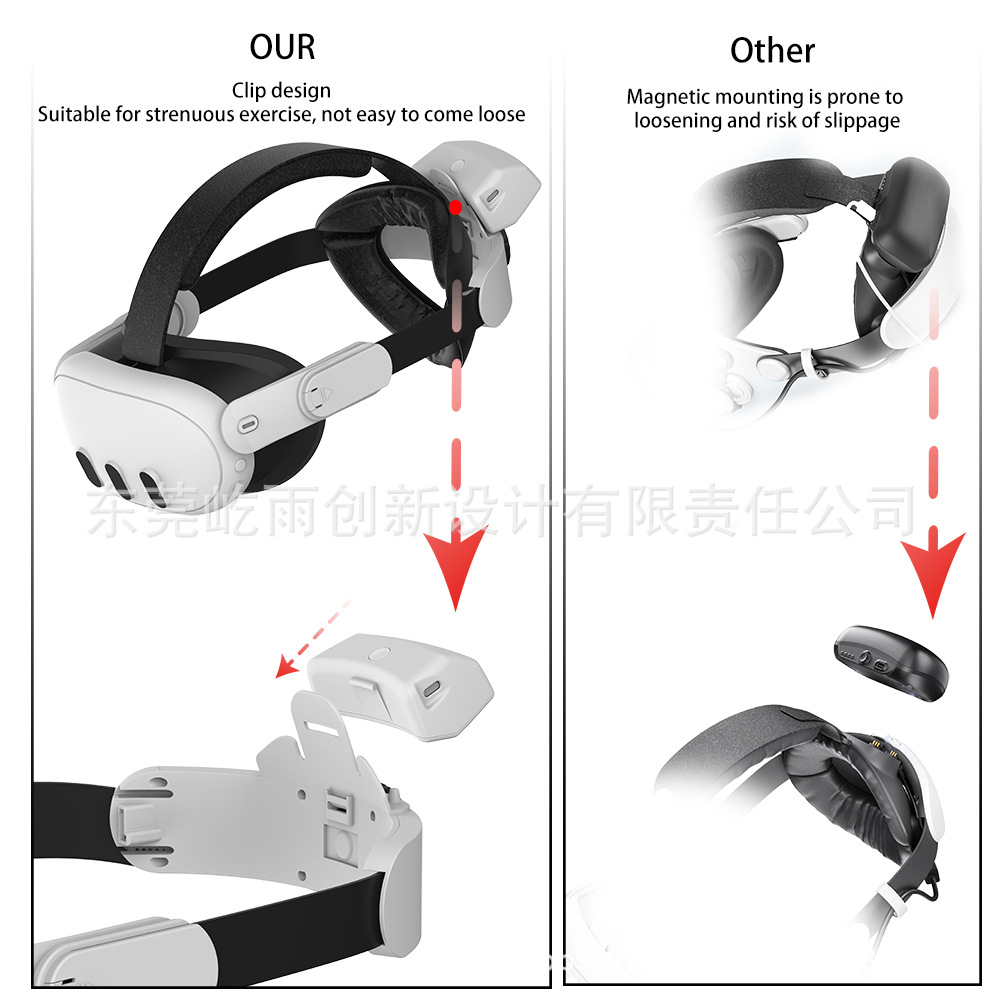 OUR

Clip design
Suitable for strenuous exercise, not easy to come loose

Other

Magnetic mounting is prone to loosening and risk of slippage

东莞屹雨创新设计有限责任公司