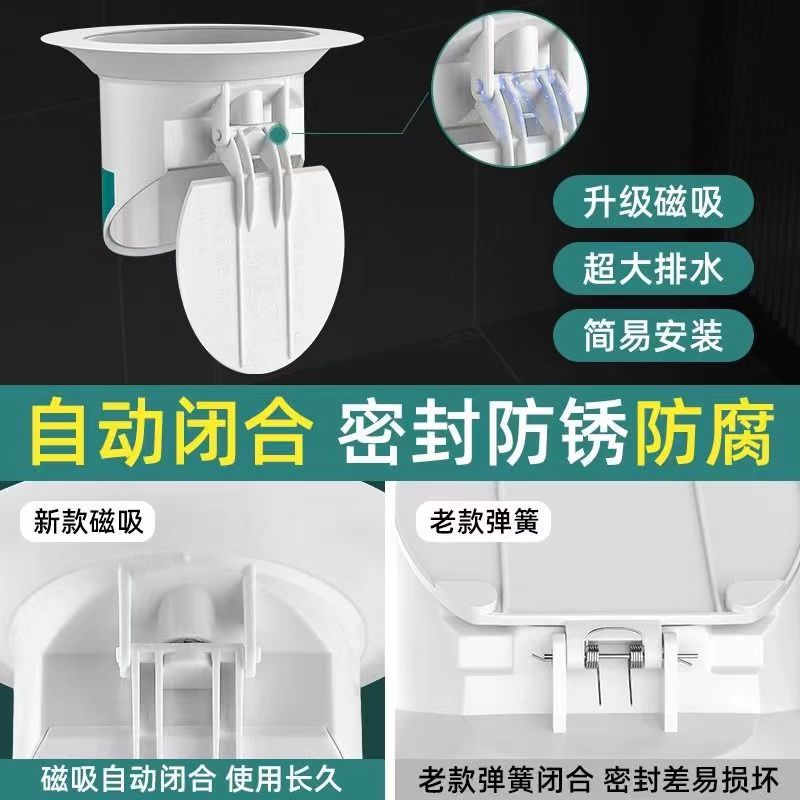 升级磁吸
超大排水
简易安装

自动闭合 密封防锈防腐

新款磁吸
老款弹簧

磁吸自动闭合 使用长久
老款弹簧闭合 密封差易损坏