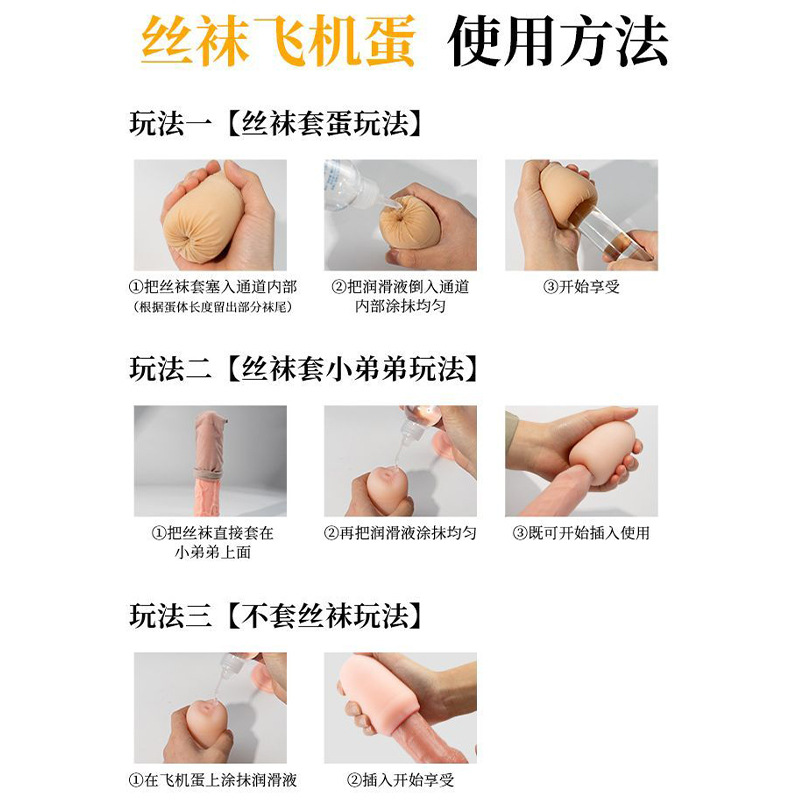 丝袜飞机蛋 使用方法

玩法一【丝袜套蛋玩法】

①把丝袜套塞入通道内部
(根据蛋体长度留出部分袜尾)

②把润滑液倒入通道内部涂抹均匀

③开始享受

玩法二【丝袜套小弟弟玩法】

①把丝袜直接套在小弟弟上面

②再把润滑液涂抹均匀

③既可开始插入使用

玩法三【不套丝袜玩法】

①在飞机蛋上涂抹润滑液

②插入开始享受