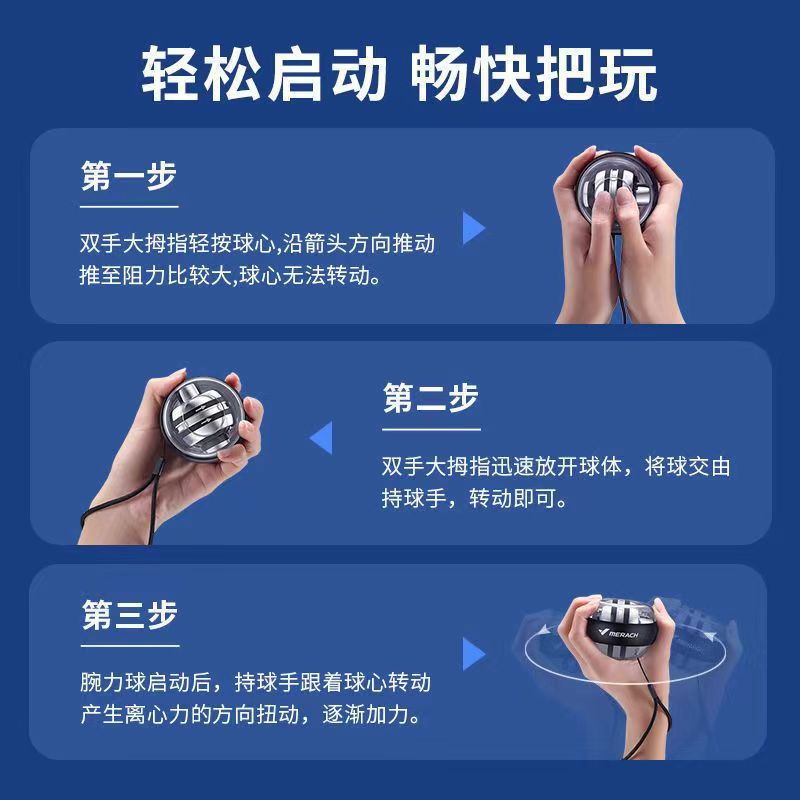 轻松启动 畅快把玩

第一步

双手大拇指轻按球心,沿箭头方向推动推至阻力比较大,球心无法转动。

第二步

双手大拇指迅速放开球体，将球交由持球手，转动即可。

第三步

腕力球启动后，持球手跟着球心转动产生离心力的方向扭动，逐渐加力。

MERACH