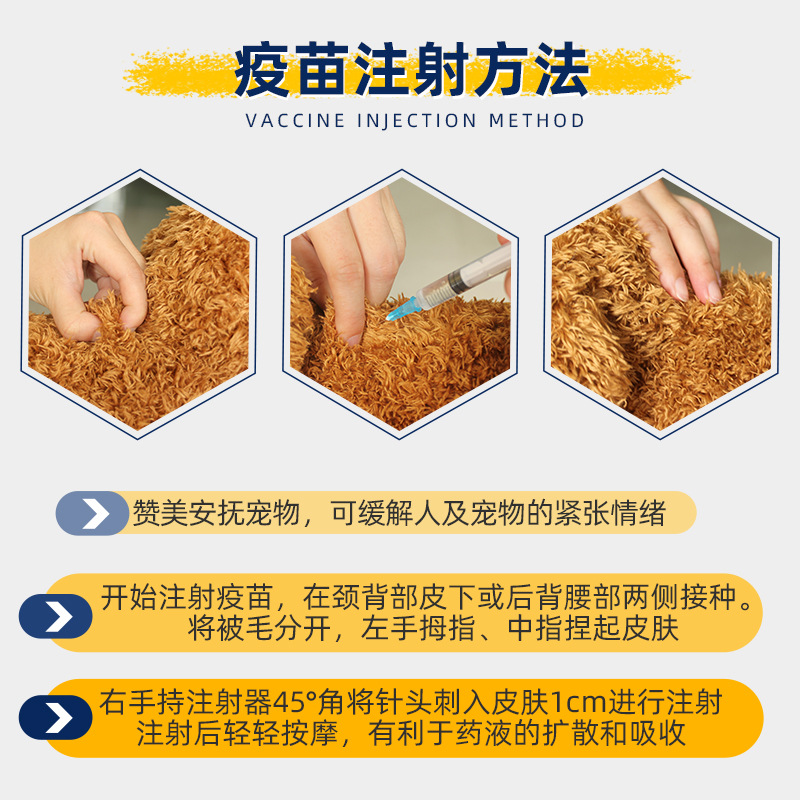 疫苗注射方法
VACCINE INJECTION METHOD

赞美安抚宠物，可缓解人及宠物的紧张情绪

开始注射疫苗，在颈背部皮下或后背腰部两侧接种。将被毛分开，左手拇指、中指捏起皮肤

右手持注射器45°角将针头刺入皮肤1cm进行注射
注射后轻轻按摩，有利于药液的扩散和吸收