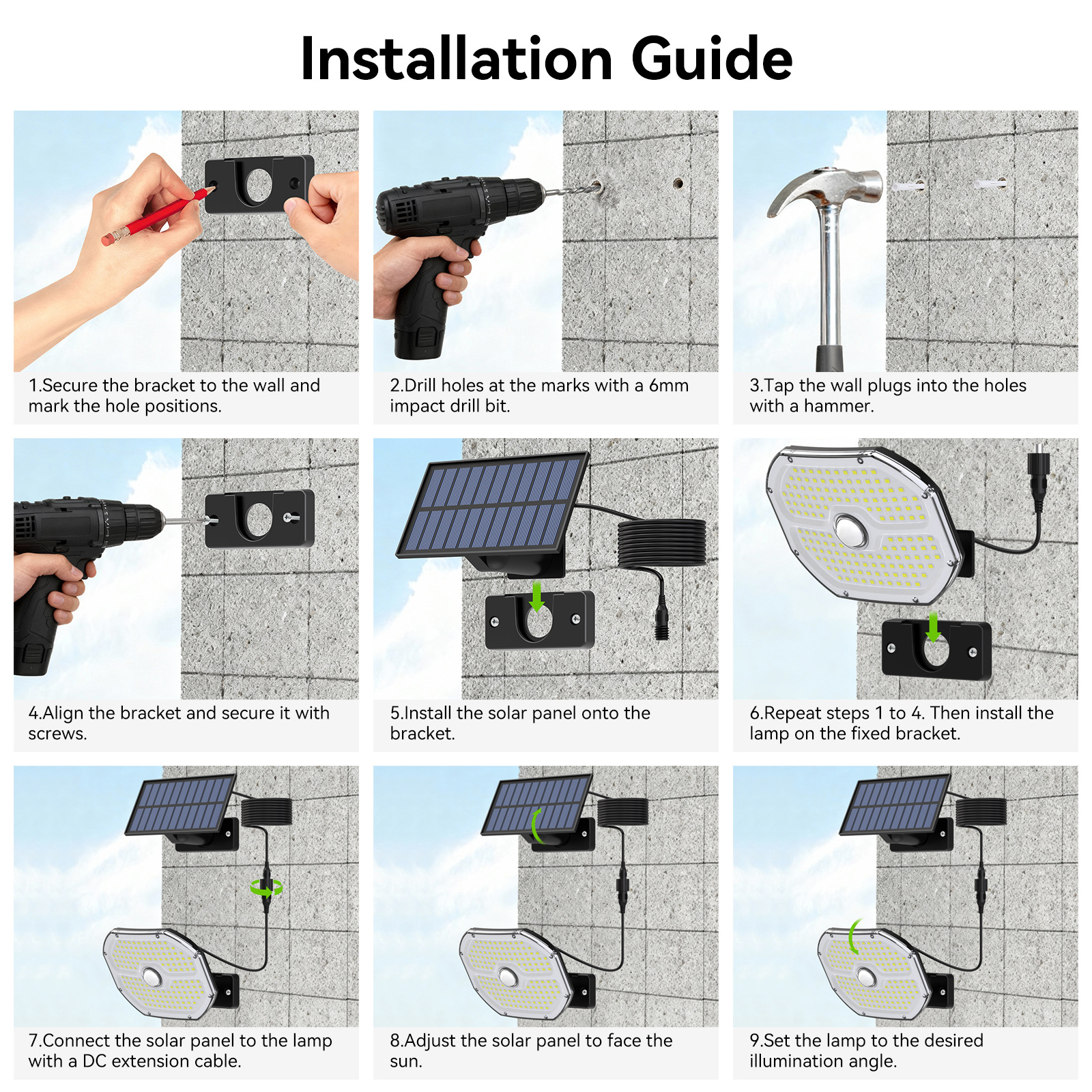 Installation Guide

1.Secure the bracket to the wall and mark the hole positions.

2.Drill holes at the marks with a 6mm impact drill bit.

3.Tap the wall plugs into the holes with a hammer.

4.Align the bracket and secure it with screws.

5.Install the solar panel onto the bracket.

6.Repeat steps 1 to 4. Then install the lamp on the fixed bracket.

7.Connect the solar panel to the lamp with a DC extension cable.

8.Adjust the solar panel to face the sun.

9.Set the lamp to the desired illumination angle.