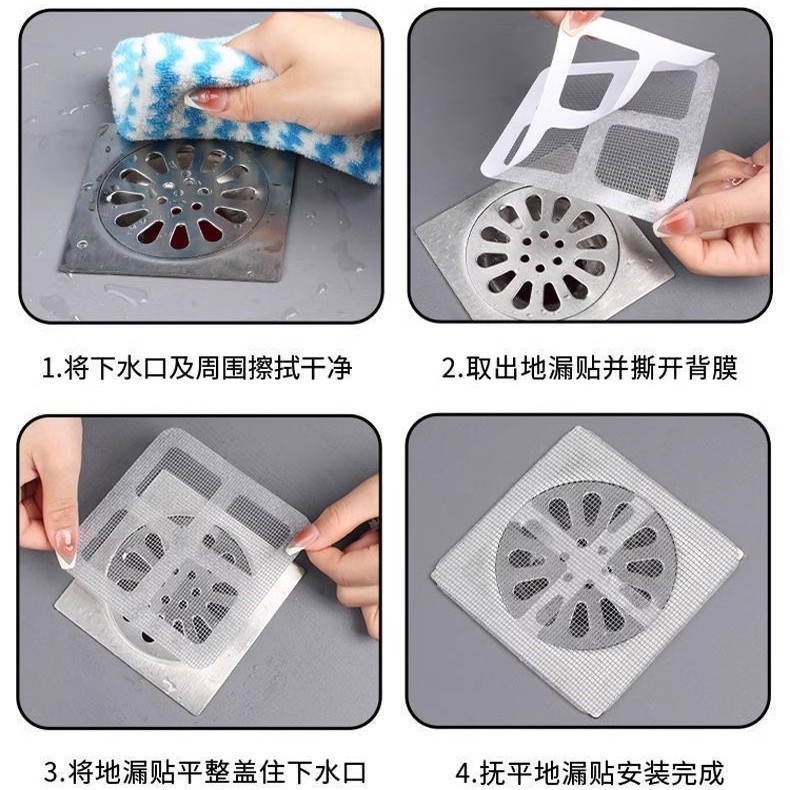 1.将下水口及周围擦拭干净

2.取出地漏贴并撕开背膜

3.将地漏贴平整盖住下水口

4.抚平地漏贴安装完成