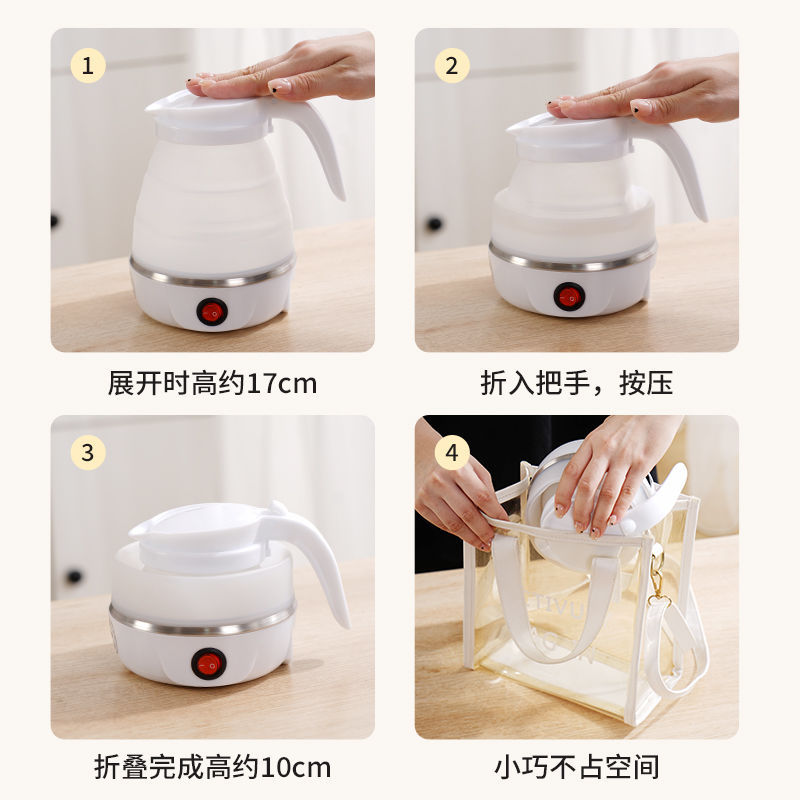 1

展开时高约17cm

2

折入把手，按压

3

折叠完成高约10cm

4

小巧不占空间