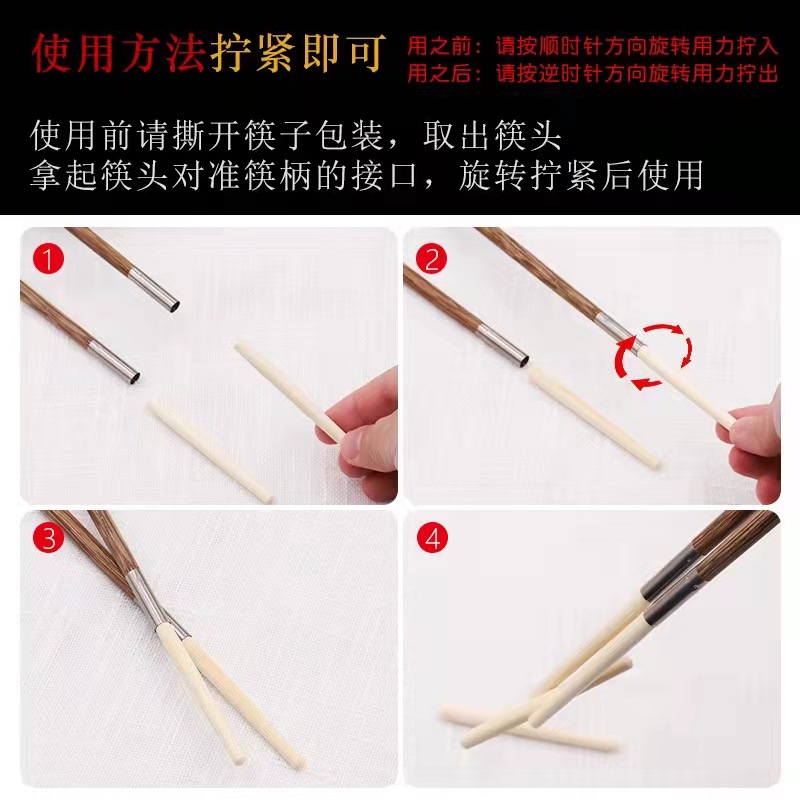 使用方法拧紧即可

用之前：请按顺时针方向旋转用力拧入
用之后：请按逆时针方向旋转用力拧出

使用前请撕开筷子包装，取出筷头
拿起筷头对准筷柄的接口，旋转拧紧后使用

1

2

3

4