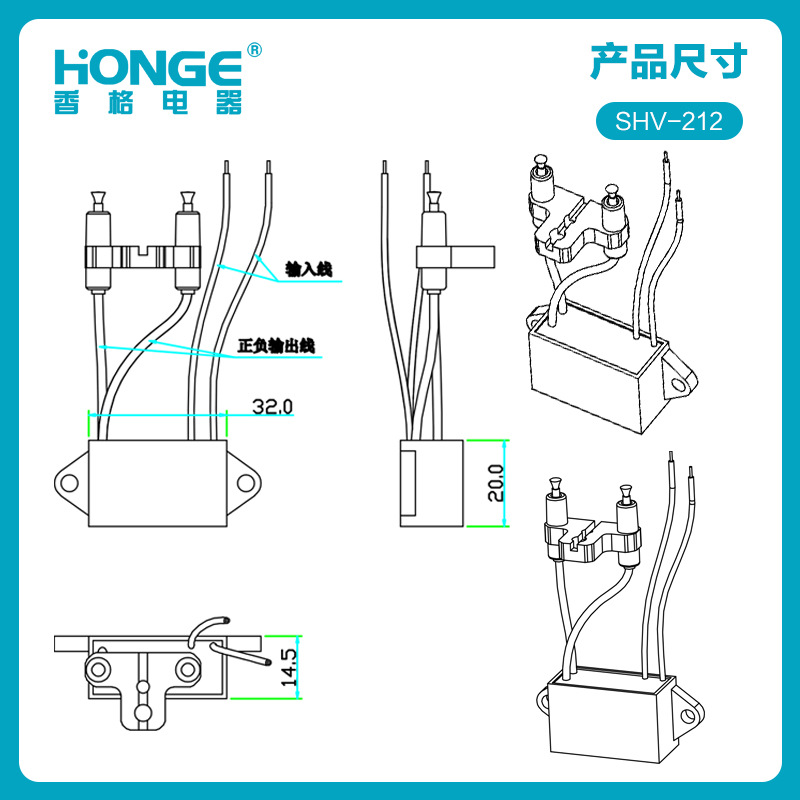 HONGE®
香格电器

产品尺寸

SHV-212

输入线

正负输出线

32.0

20.0

14.5