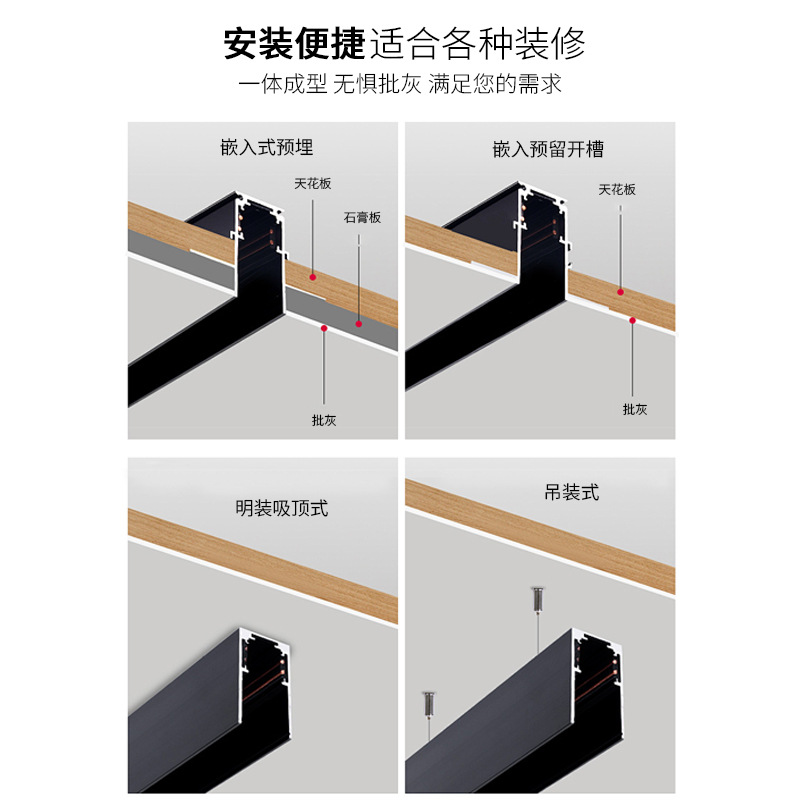 安装便捷适合各种装修
一体成型 无惧批灰 满足您的需求

嵌入式预埋
天花板
石膏板
批灰

嵌入预留开槽
天花板
批灰

明装吸顶式

吊装式