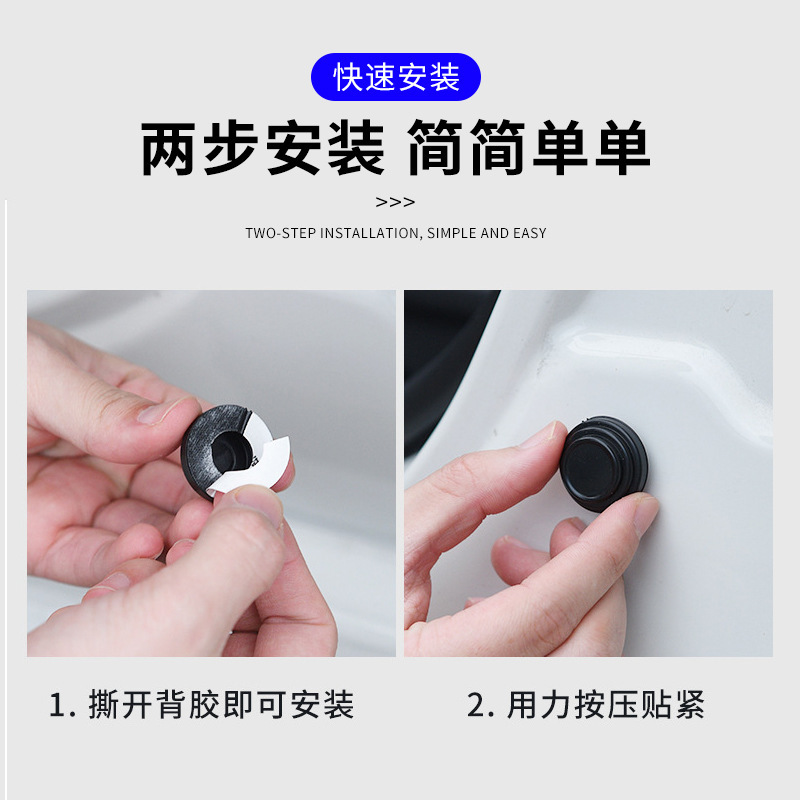 快速安装

两步安装 简简单单

>>>

TWO-STEP INSTALLATION, SIMPLE AND EASY

1. 撕开背胶即可安装

2. 用力按压贴紧