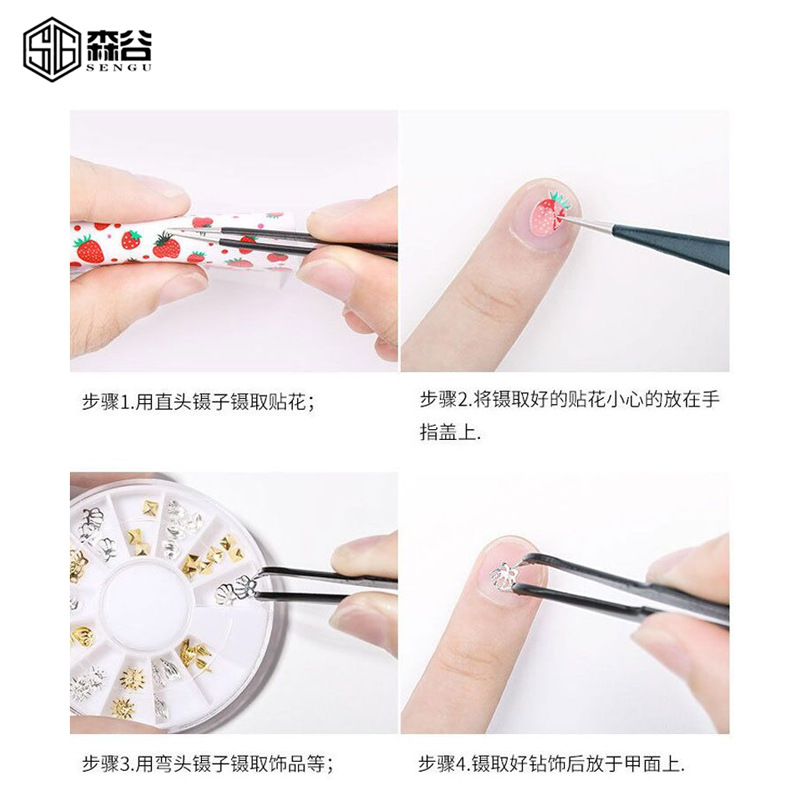 SG 森谷 SENGU

步骤1.用直头镊子镊取贴花；

步骤2.将镊取好的贴花小心的放在手指盖上.

步骤3.用弯头镊子镊取饰品等；

步骤4.镊取好钻饰后放于甲面上.