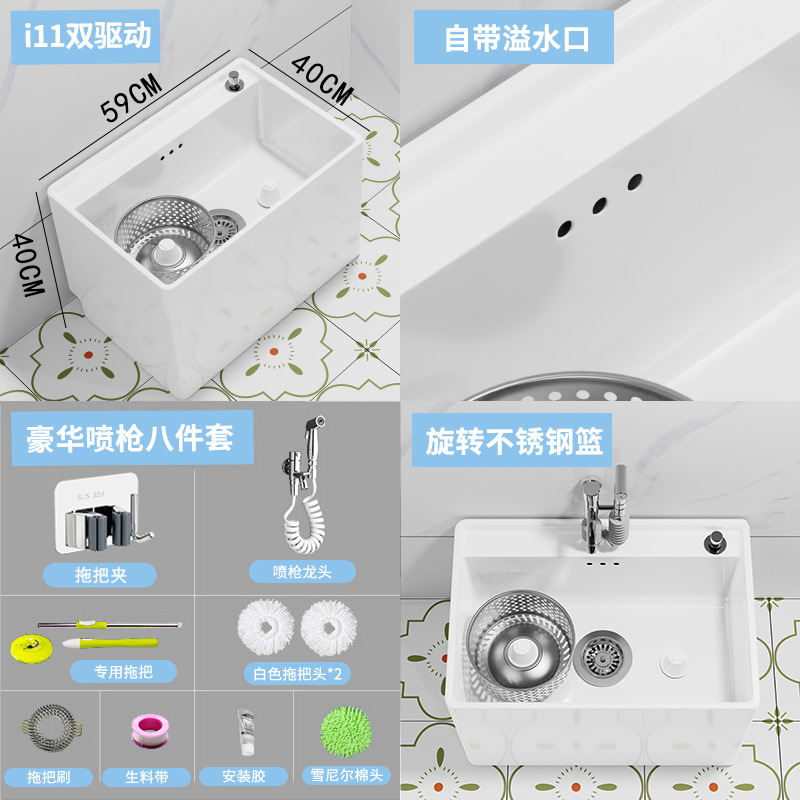 i11双驱动

59CM

40CM

40CM

自带溢水口

豪华喷枪八件套

SUS 304

拖把夹

喷枪龙头

专用拖把

白色拖把头*2

拖把刷

生料带

安装胶

雪尼尔棉头

旋转不锈钢篮