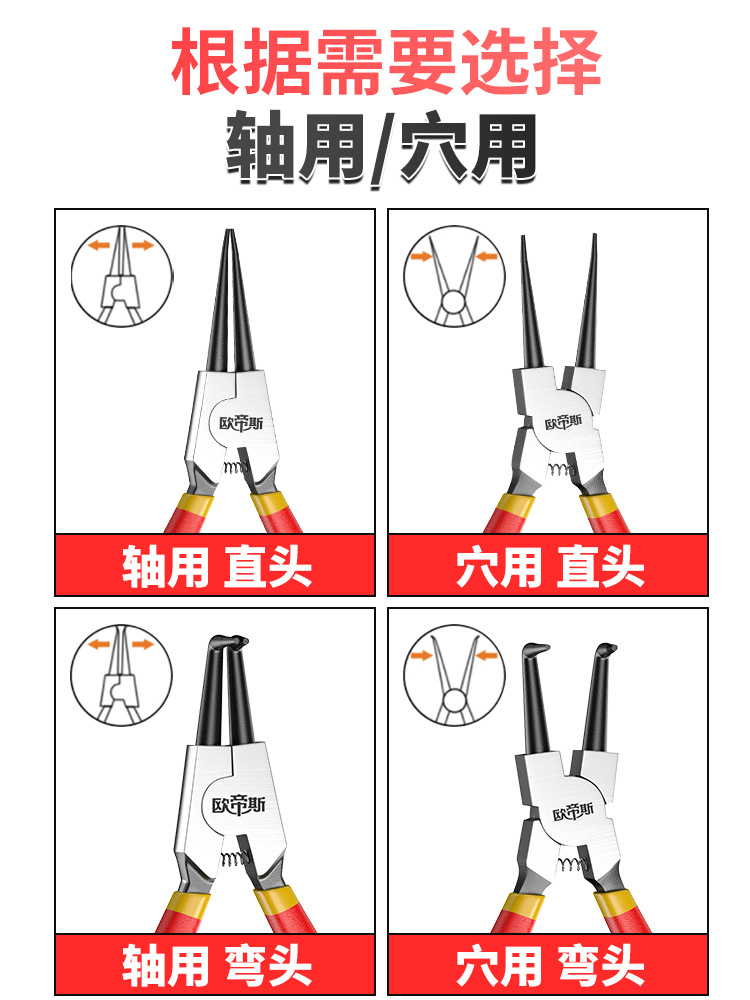 根据需要选择

轴用/穴用

欧帝斯

轴用 直头

欧帝斯

穴用 直头

欧帝斯

轴用 弯头

欧帝斯

穴用 弯头