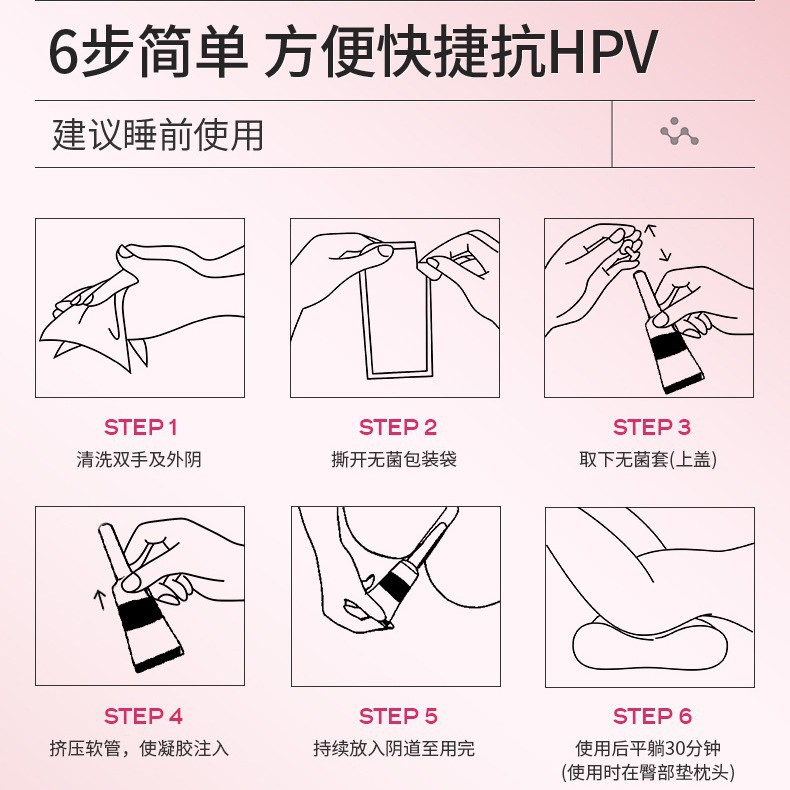 6步简单 方便快捷抗HPV

建议睡前使用

STEP 1
清洗双手及外阴

STEP 2
撕开无菌包装袋

STEP 3
取下无菌套(上盖)

STEP 4
挤压软管，使凝胶注入

STEP 5
持续放入阴道至用完

STEP 6
使用后平躺30分钟
(使用时在臀部垫枕头)