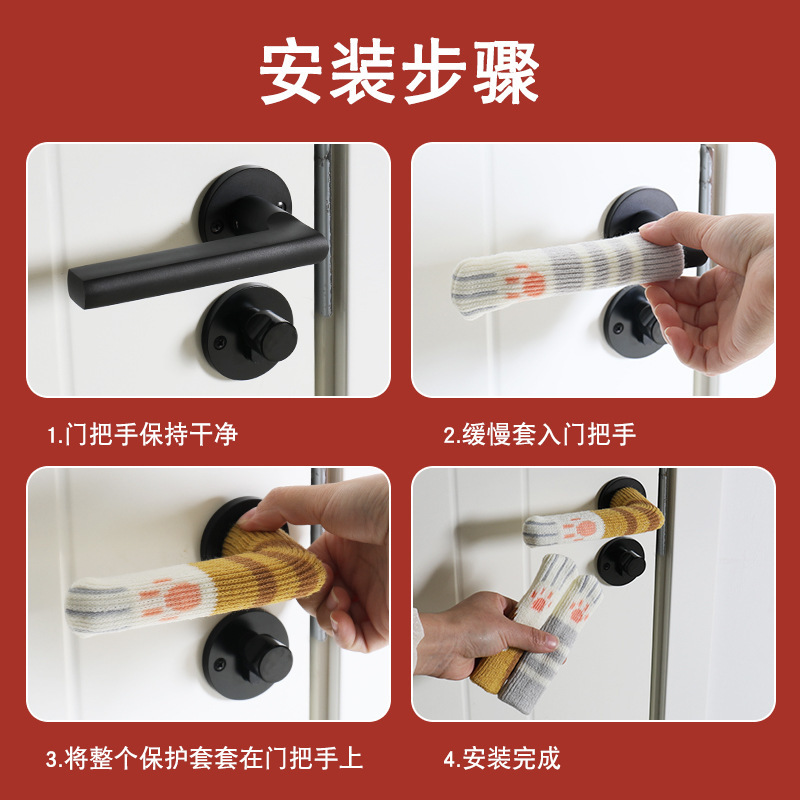 安装步骤

1.门把手保持干净

2.缓慢套入门把手

3.将整个保护套套在门把手上

4.安装完成