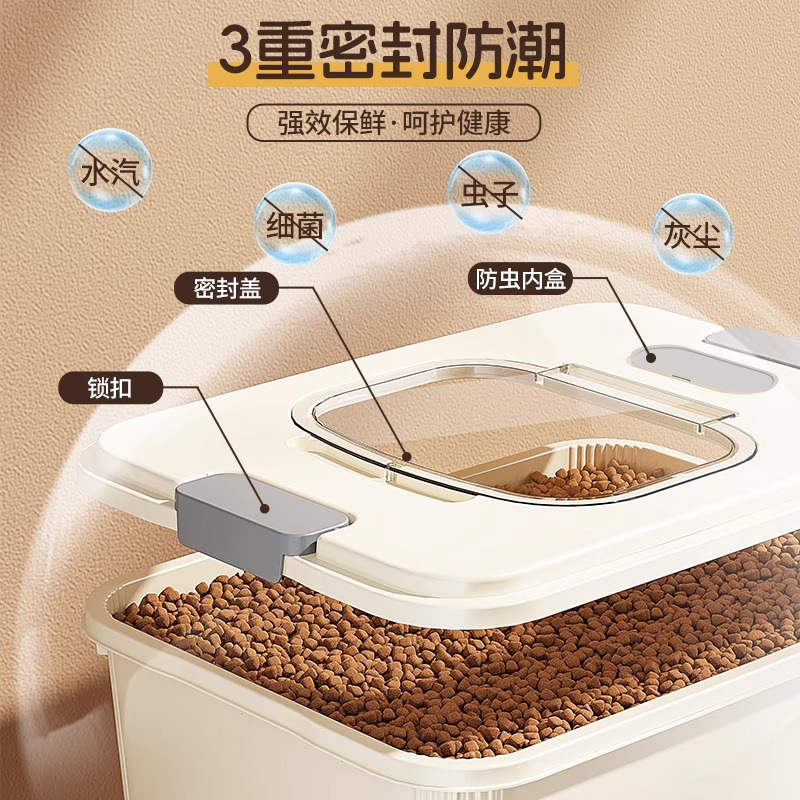 3重密封防潮

强效保鲜·呵护健康

水汽

细菌

虫子

灰尘

密封盖

防虫内盒

锁扣