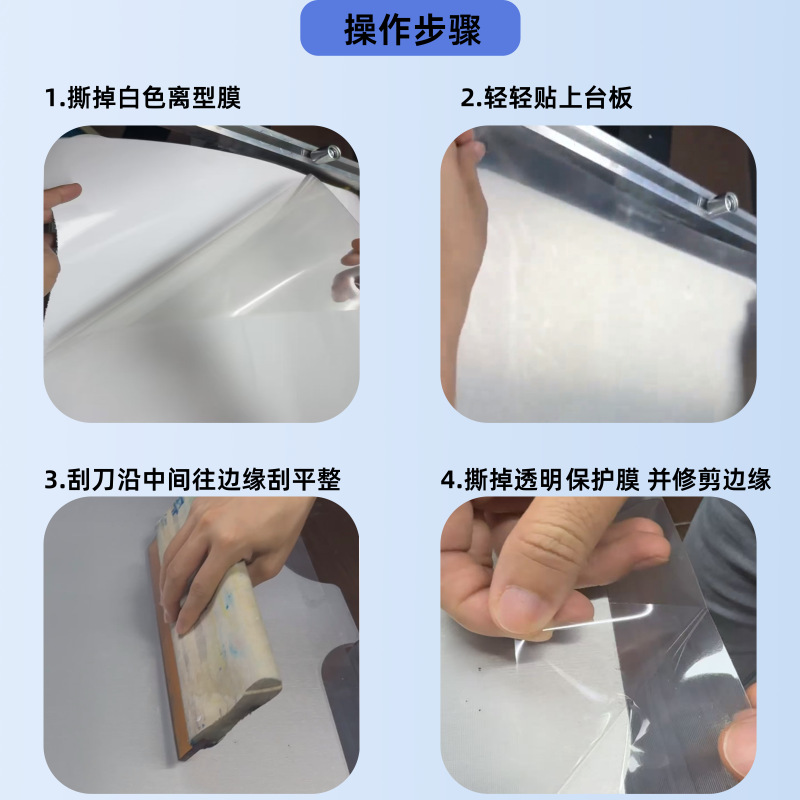 操作步骤

1.撕掉白色离型膜

2.轻轻贴上台板

3.刮刀沿中间往边缘刮平整

4.撕掉透明保护膜 并修剪边缘