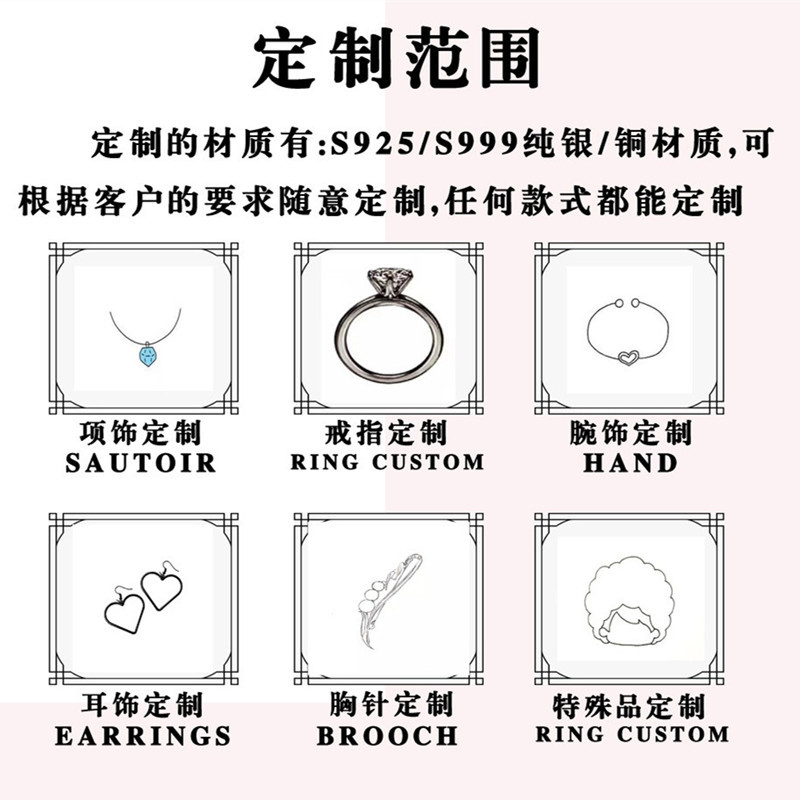 定制范围

定制的材质有:S925/S999纯银/铜材质,可根据客户的要求随意定制,任何款式都能定制

项饰定制
SAUTOIR

戒指定制
RING CUSTOM

腕饰定制
HAND

耳饰定制
EARRINGS

胸针定制
BROOCH

特殊品定制
RING CUSTOM