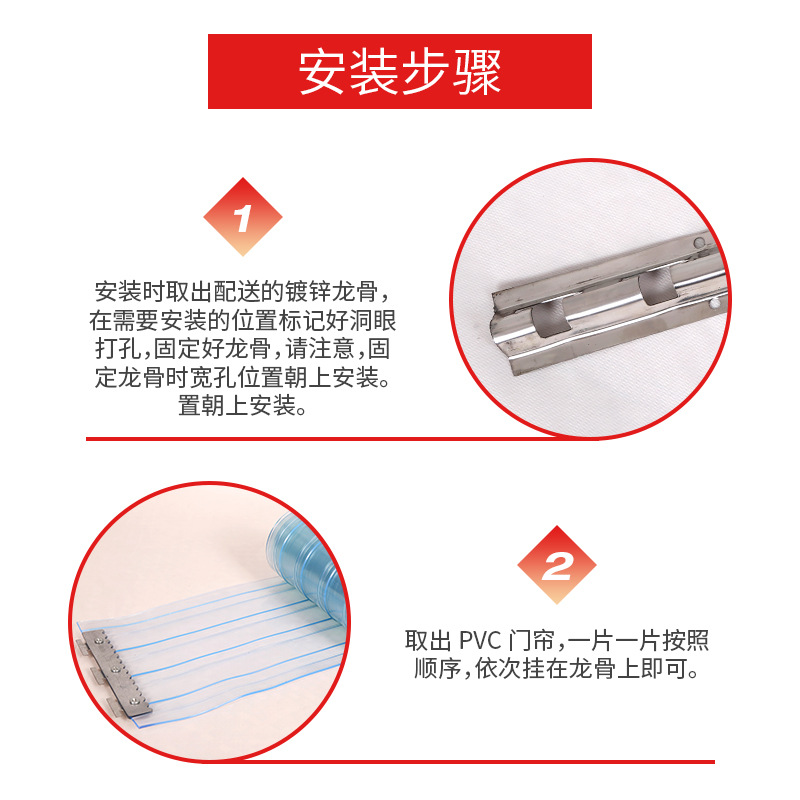 安装步骤

1

安装时取出配送的镀锌龙骨，在需要安装的位置标记好洞眼打孔，固定好龙骨，请注意，固定龙骨时宽孔位置朝上安装。置朝上安装。

2

取出 PVC 门帘，一片一片按照顺序，依次挂在龙骨上即可。