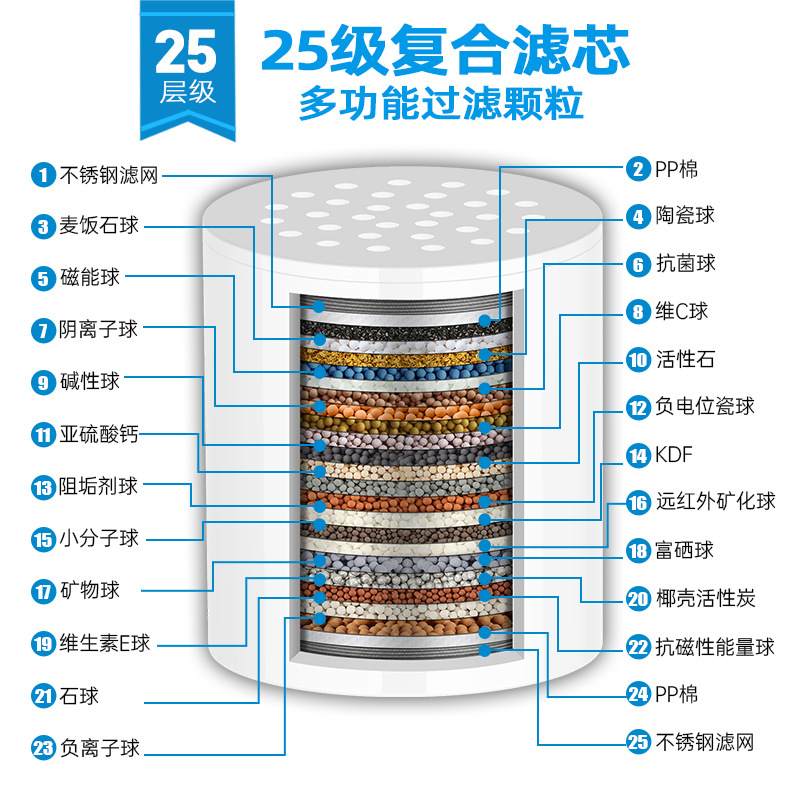 25
层级

25级复合滤芯
多功能过滤颗粒

1 不锈钢滤网
3 麦饭石球
5 磁能球
7 阴离子球
9 碱性球
11 亚硫酸钙
13 阻垢剂球
15 小分子球
17 矿物球
19 维生素E球
21 石球
23 负离子球

2 PP棉
4 陶瓷球
6 抗菌球
8 维C球
10 活性石
12 负电位瓷球
14 KDF
16 远红外矿化球
18 富硒球
20 椰壳活性炭
22 抗磁性能量球
24 PP棉
25 不锈钢滤网