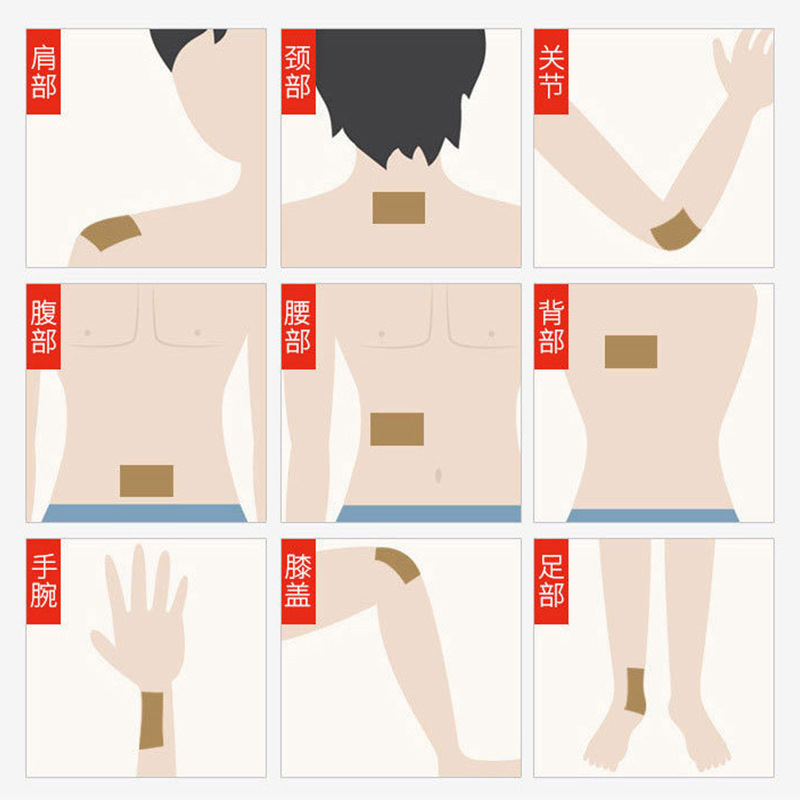 肩部

颈部

关节

腹部

腰部

背部

手腕

膝盖

足部