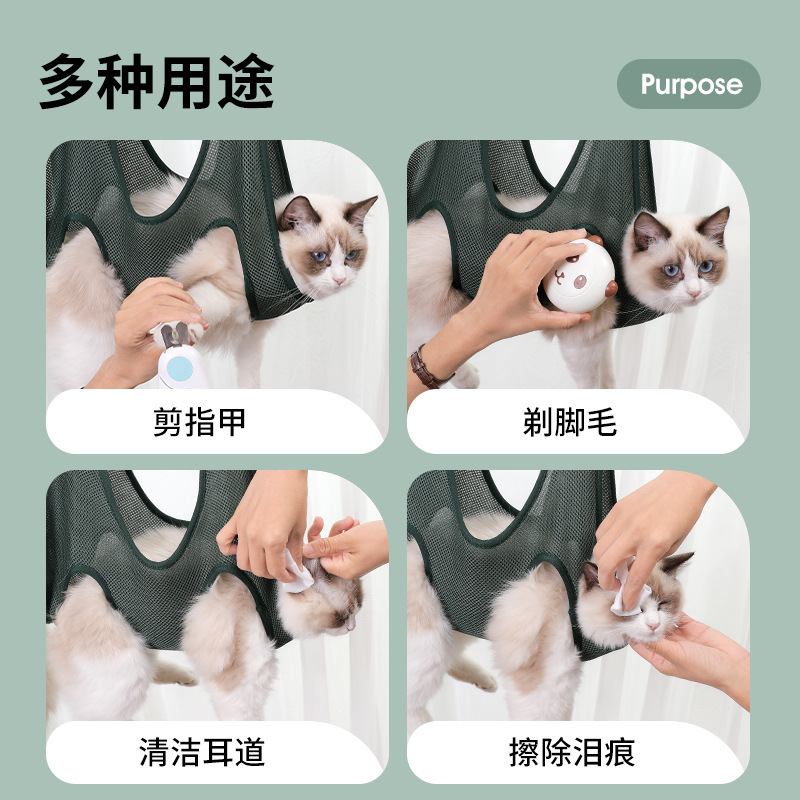 多种用途

Purpose

剪指甲

剃脚毛

清洁耳道

擦除泪痕